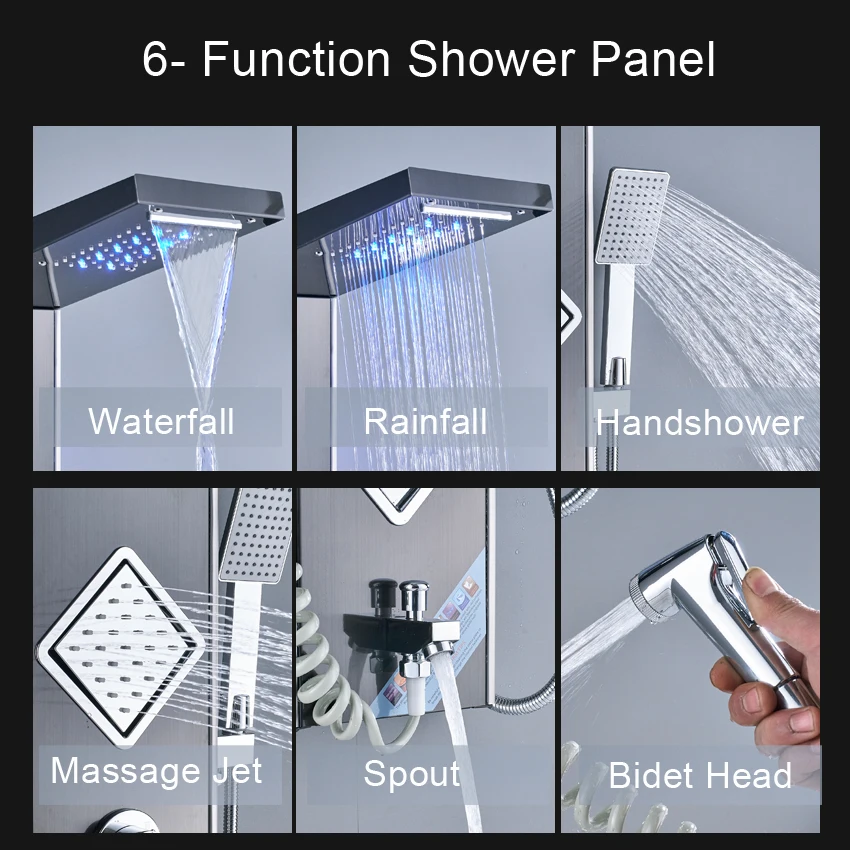 6- Function Shower Panel

Waterfall

Rainfall

Handshower

Massage Jet

Spout

Bidet Head