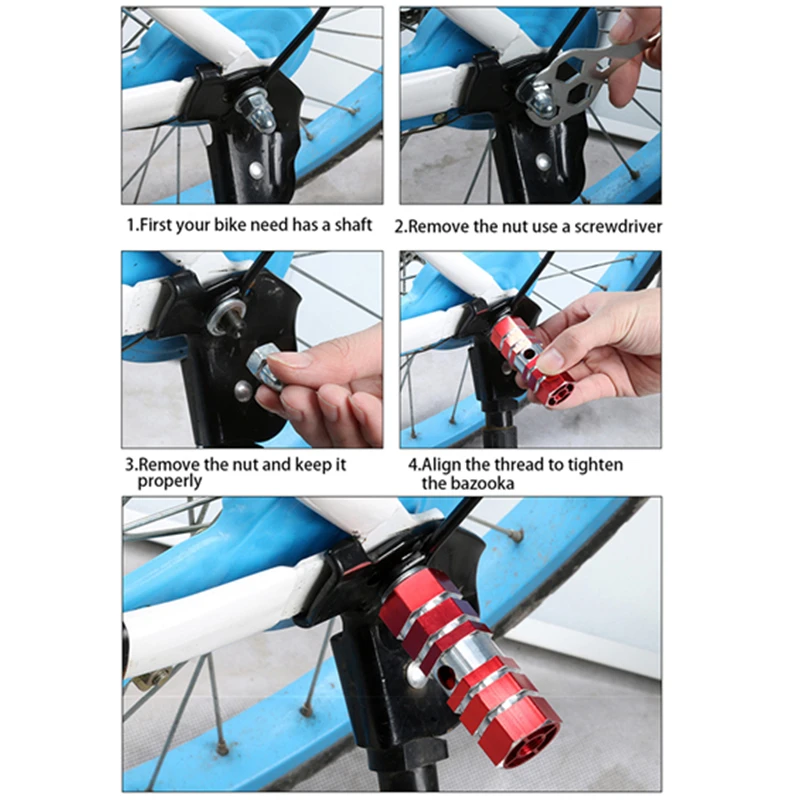 1.First your bike need has a shaft

2.Remove the nut use a screwdriver

3.Remove the nut and keep it properly

4.Align the thread to tighten the bazooka