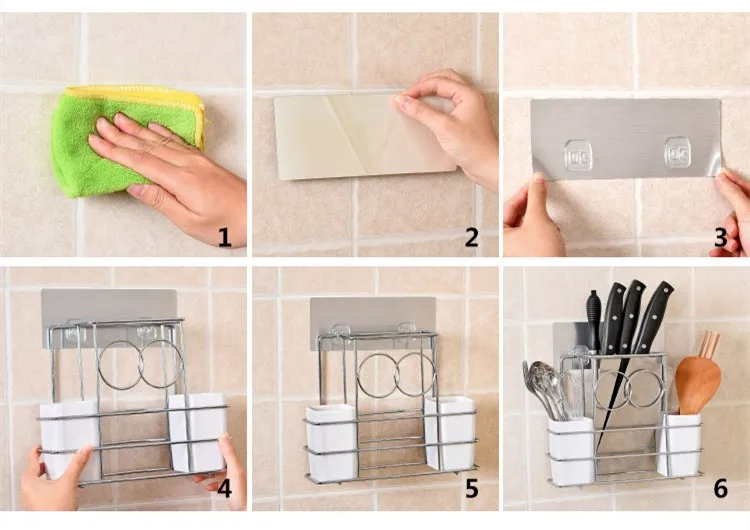 1

2

3

4

5

6