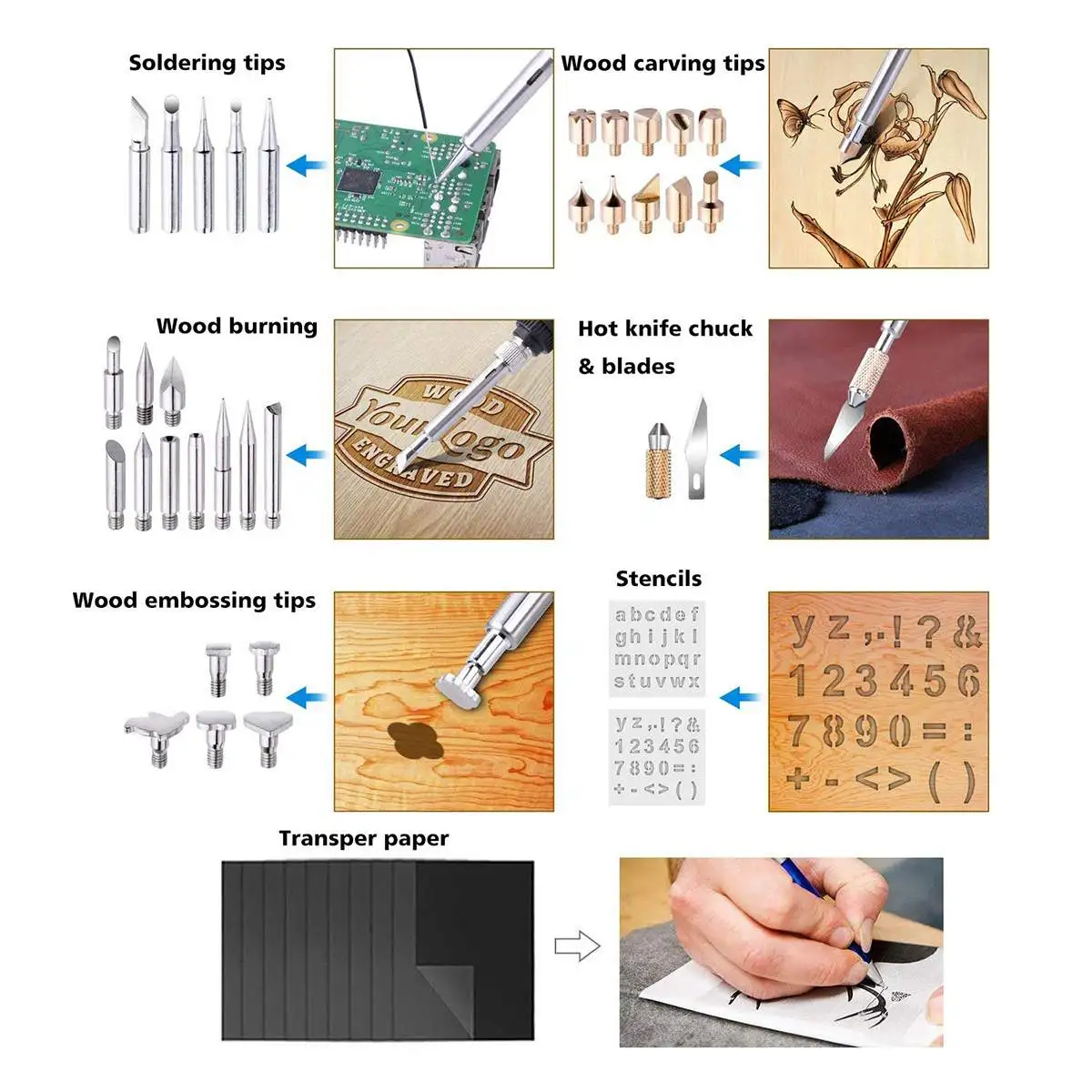 Soldering tips

Wood carving tips

Wood burning

WOOD
Your Logo
ENGRAVED

Hot knife chuck & blades

Wood embossing tips

Stencils

a b c d e f
g h i j k l
m n o p q r
s t u v w x

y z , . ! ? &
1 2 3 4 5 6
7 8 9 0 = :
+ - < > ( )

y z , . ! ? &
1 2 3 4 5 6
7 8 9 0 = :
+ - < > ( )

Transper paper