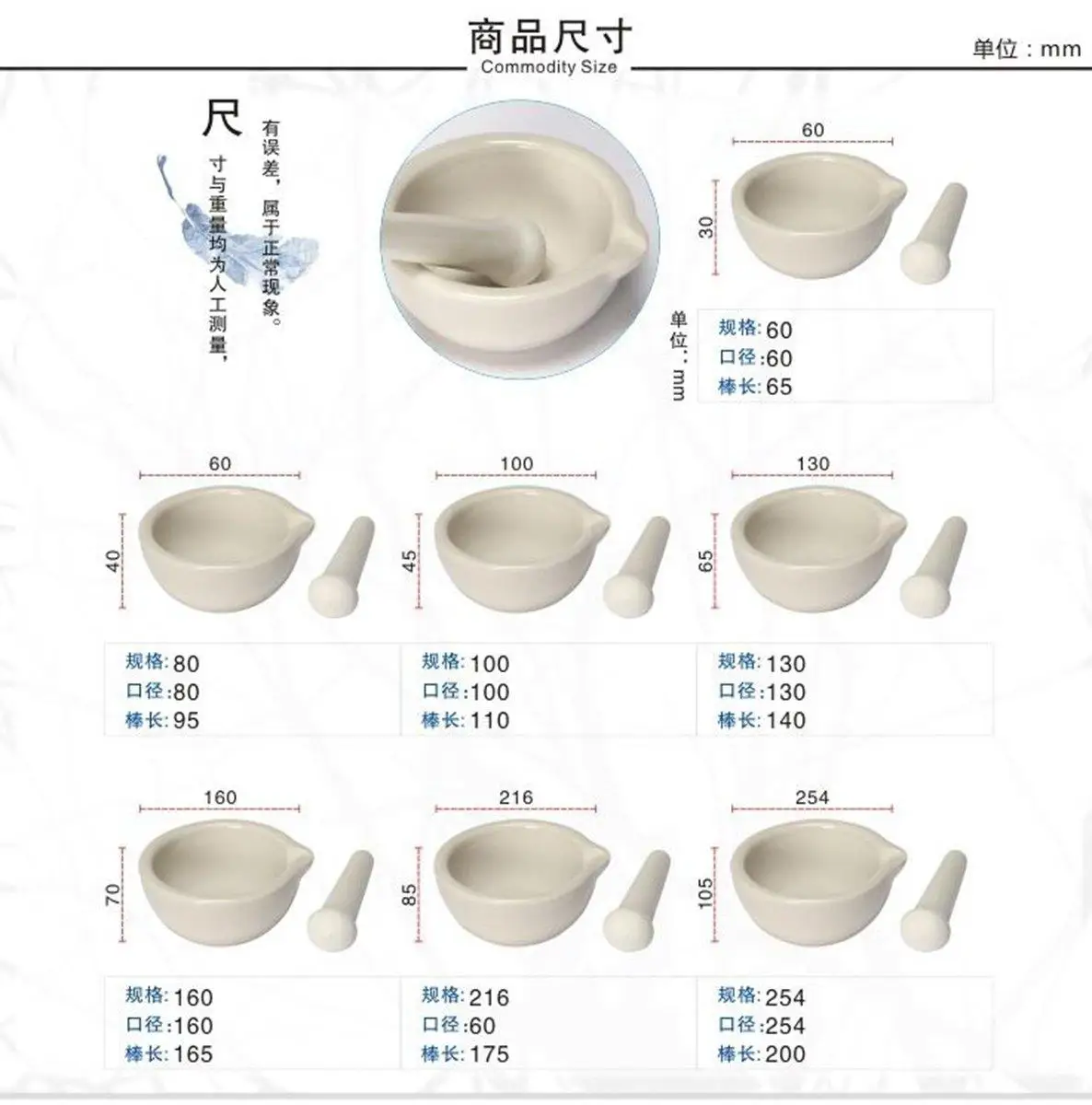 商品尺寸
Commodity Size
单位：mm

尺寸与重量均为人工测量，有误差，属于正常现象。

60
30
单位：mm
规格:60
口径:60
棒长:65

60
40
规格:80
口径:80
棒长:95

100
45
规格:100
口径:100
棒长:110

130
65
规格:130
口径:130
棒长:140

160
70
规格:160
口径:160
棒长:165

216
85
规格:216
口径:60
棒长:175

254
105
规格:254
口径:254
棒长:200