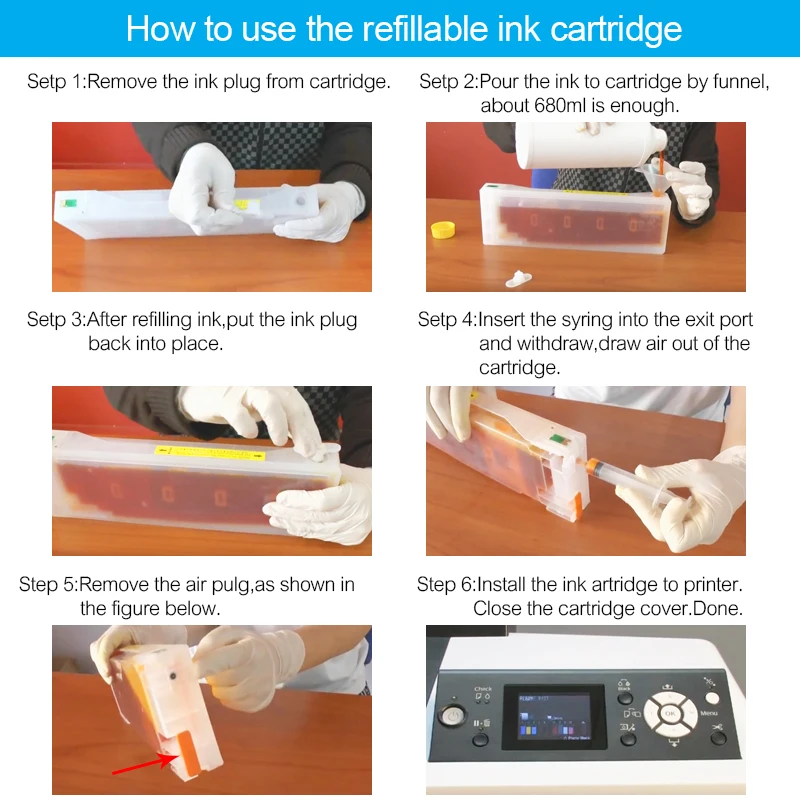 How to use the refillable ink cartridge

Setp 1:Remove the ink plug from cartridge.

Setp 2:Pour the ink to cartridge by funnel, about 680ml is enough.

Setp 3:After refilling ink,put the ink plug back into place.

Setp 4:Insert the syring into the exit port and withdraw,draw air out of the cartridge.

Step 5:Remove the air pulg,as shown in the figure below.

Step 6:Install the ink artridge to printer. Close the cartridge cover.Done.

Check

OK

Menu