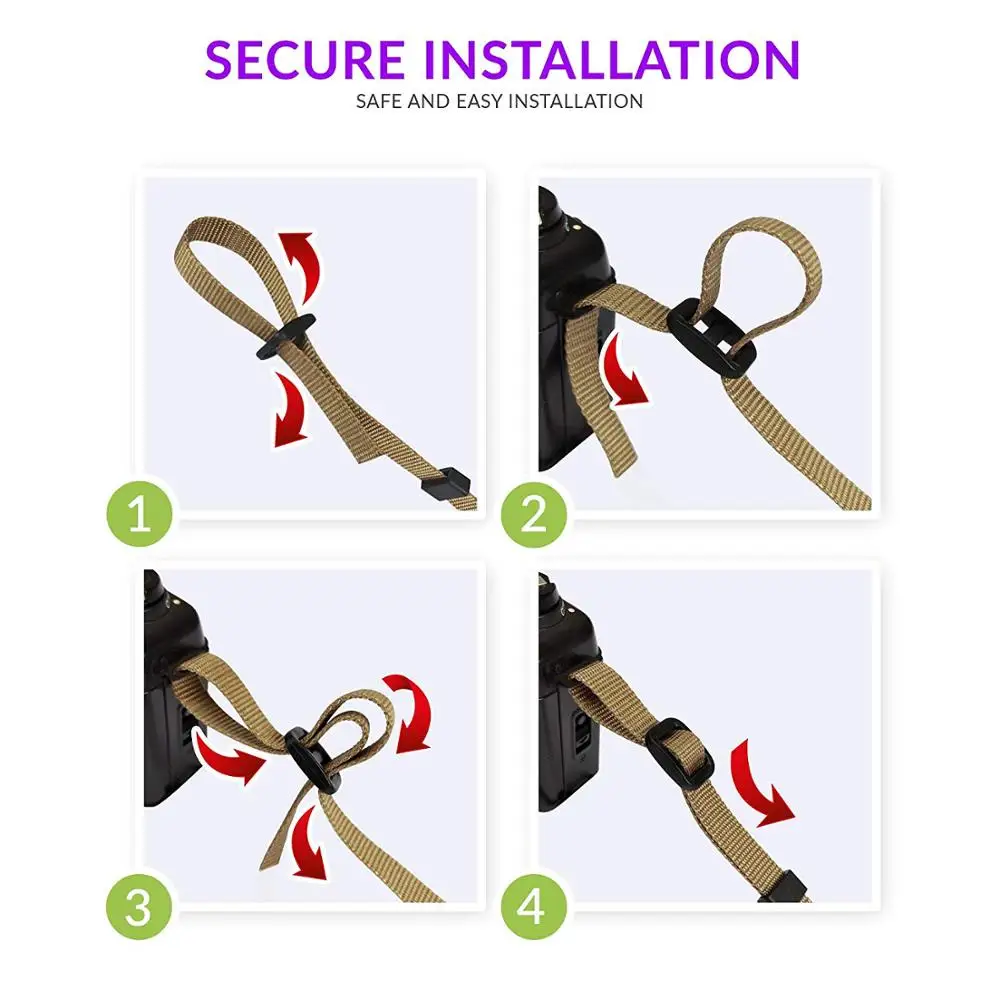 SECURE INSTALLATION
SAFE AND EASY INSTALLATION

1

2

3

4