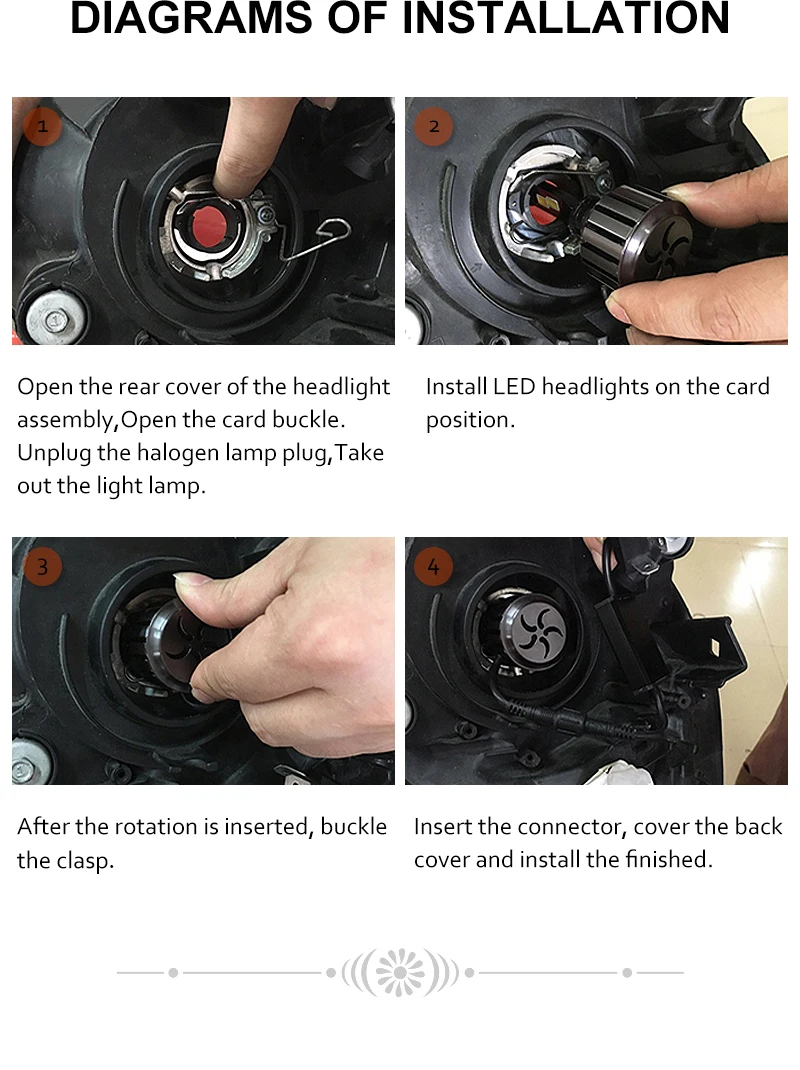 DIAGRAMS OF INSTALLATION

1

Open the rear cover of the headlight assembly,Open the card buckle. Unplug the halogen lamp plug,Take out the light lamp.

2

Install LED headlights on the card position.

3

After the rotation is inserted, buckle the clasp.

4

Insert the connector, cover the back cover and install the finished.