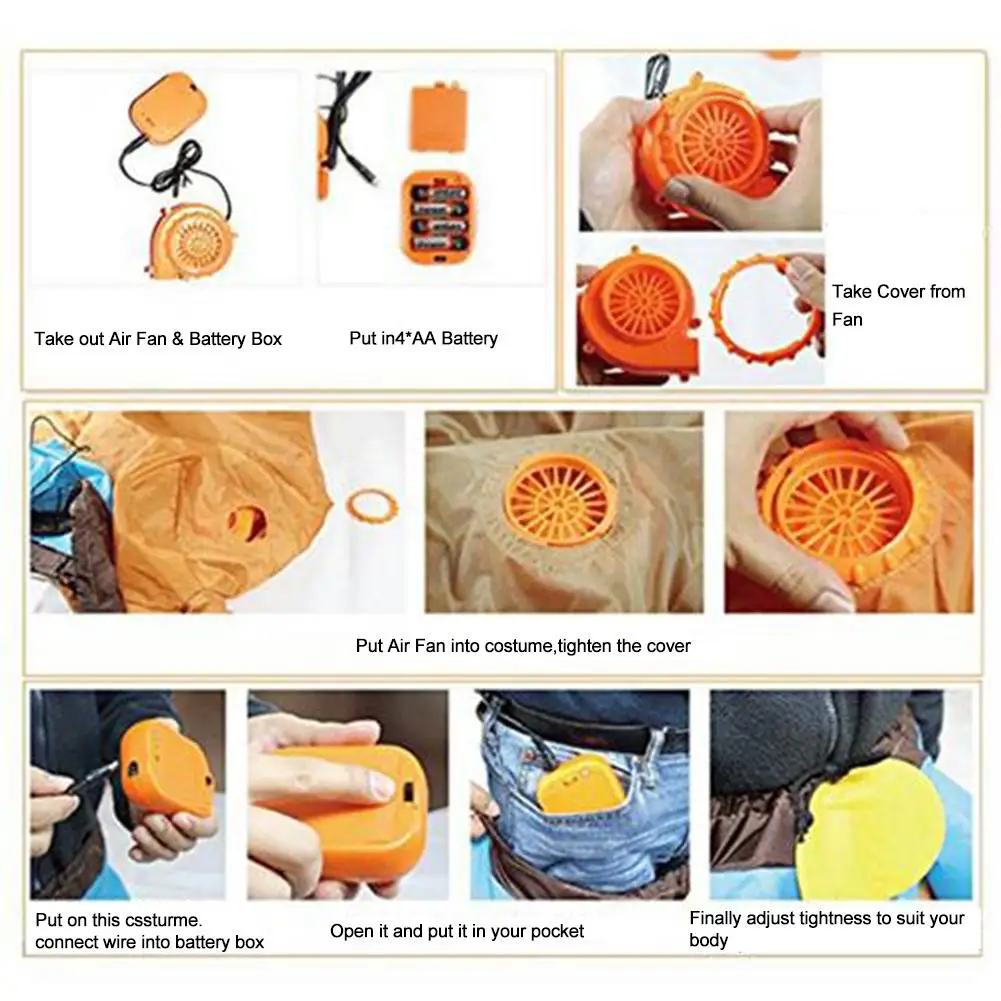 Take out Air Fan & Battery Box

Put in4*AA Battery

Take Cover from Fan

Put Air Fan into costume,tighten the cover

Put on this cssturme. connect wire into battery box

Open it and put it in your pocket

Finally adjust tightness to suit your body