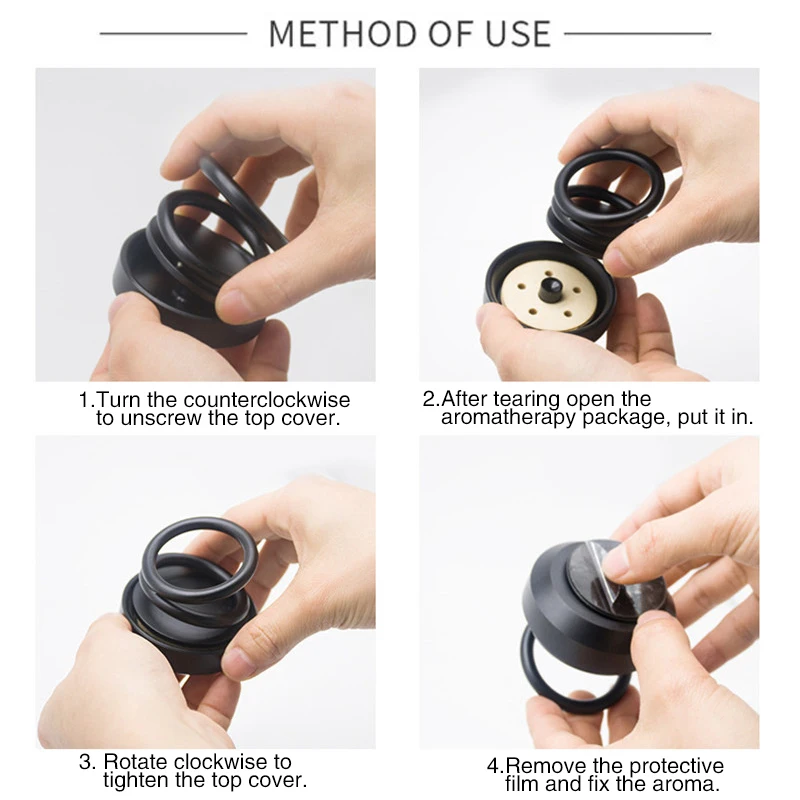 METHOD OF USE

1.Turn the counterclockwise to unscrew the top cover.

2.After tearing open the aromatherapy package, put it in.

3. Rotate clockwise to tighten the top cover.

4.Remove the protective film and fix the aroma.