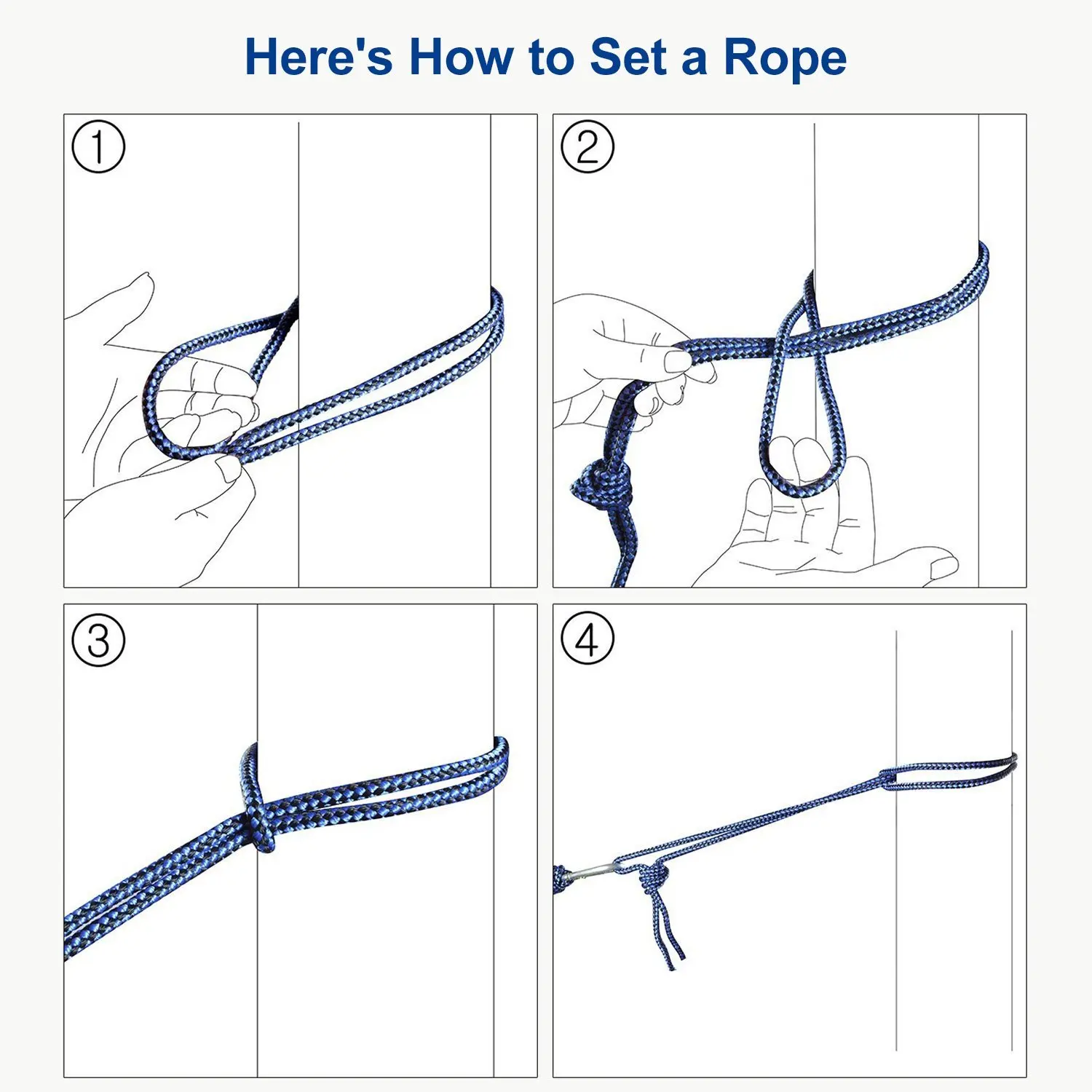 Here's How to Set a Rope

①

②

③

④