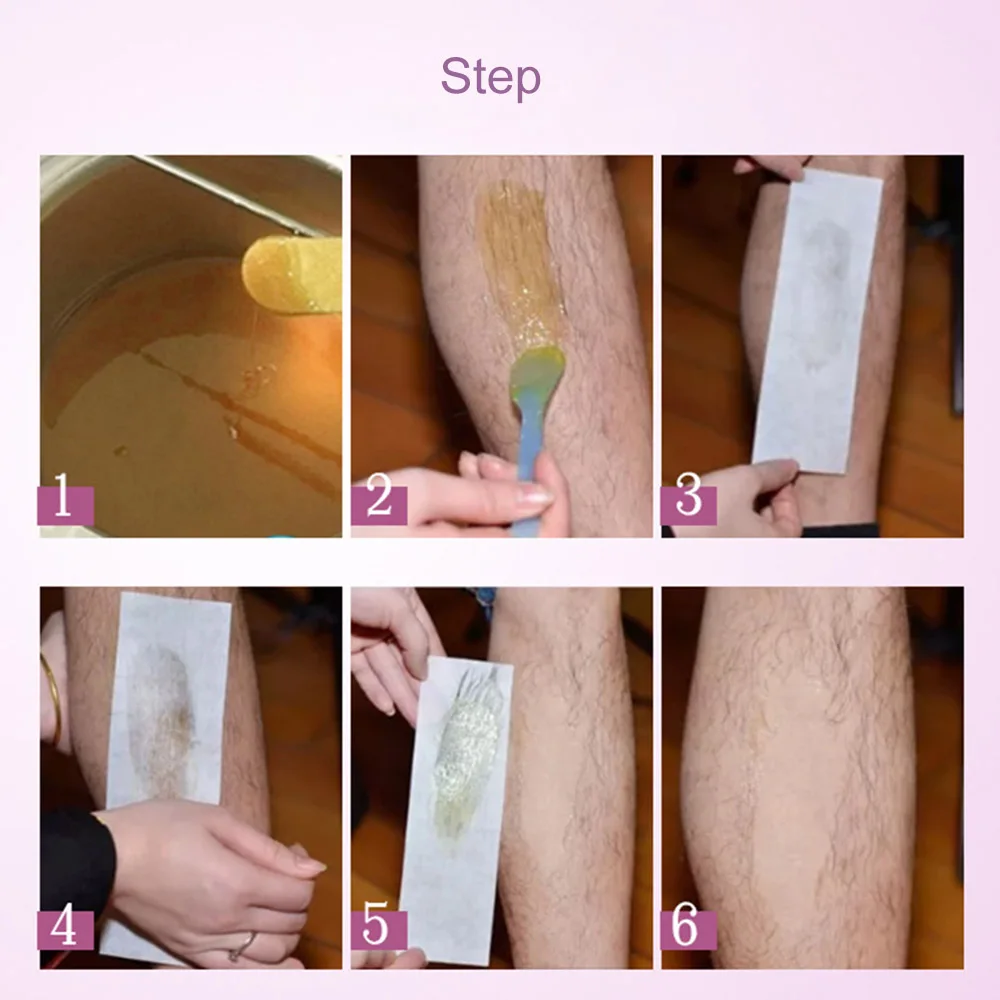 Step

1

2

3

4

5

6