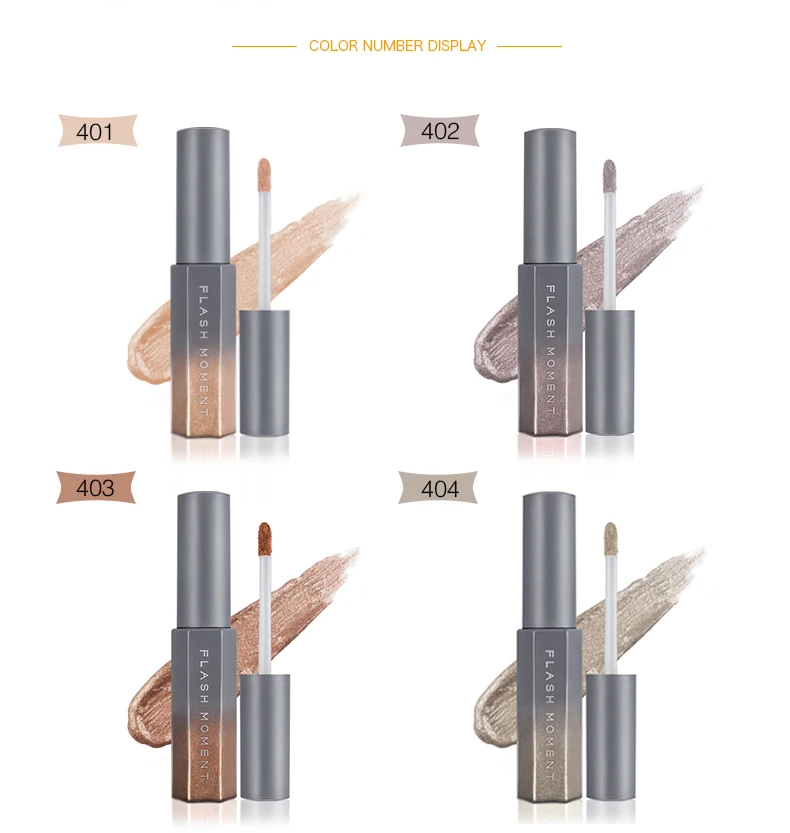 COLOR NUMBER DISPLAY

401

FLASH MOMENT

402

FLASH MOMENT

403

FLASH MOMENT

404

FLASH MOMENT