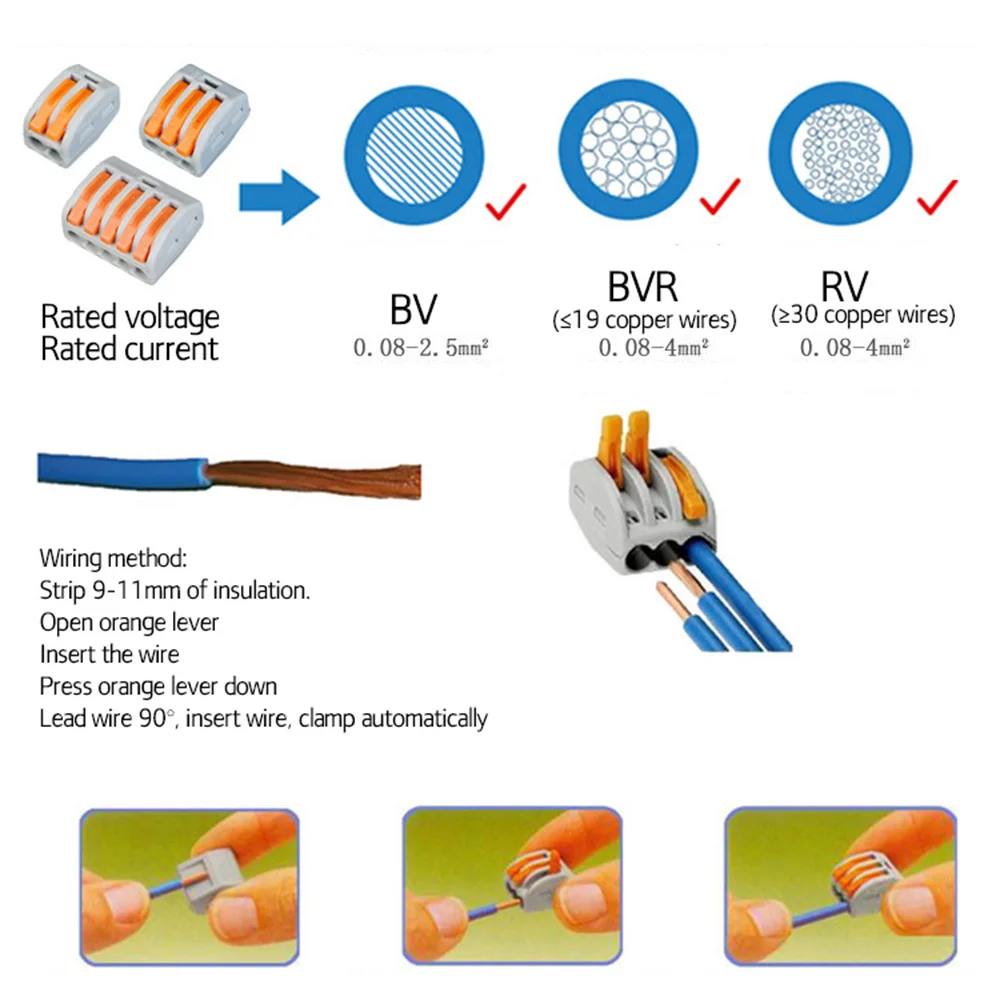 Rated voltage
Rated current

BV
0.08-2.5mm²

BVR
(≤19 copper wires)
0.08-4mm²

RV
(≥30 copper wires)
0.08-4mm²

Wiring method:
Strip 9-11mm of insulation.
Open orange lever
Insert the wire
Press orange lever down
Lead wire 90°, insert wire, clamp automatically