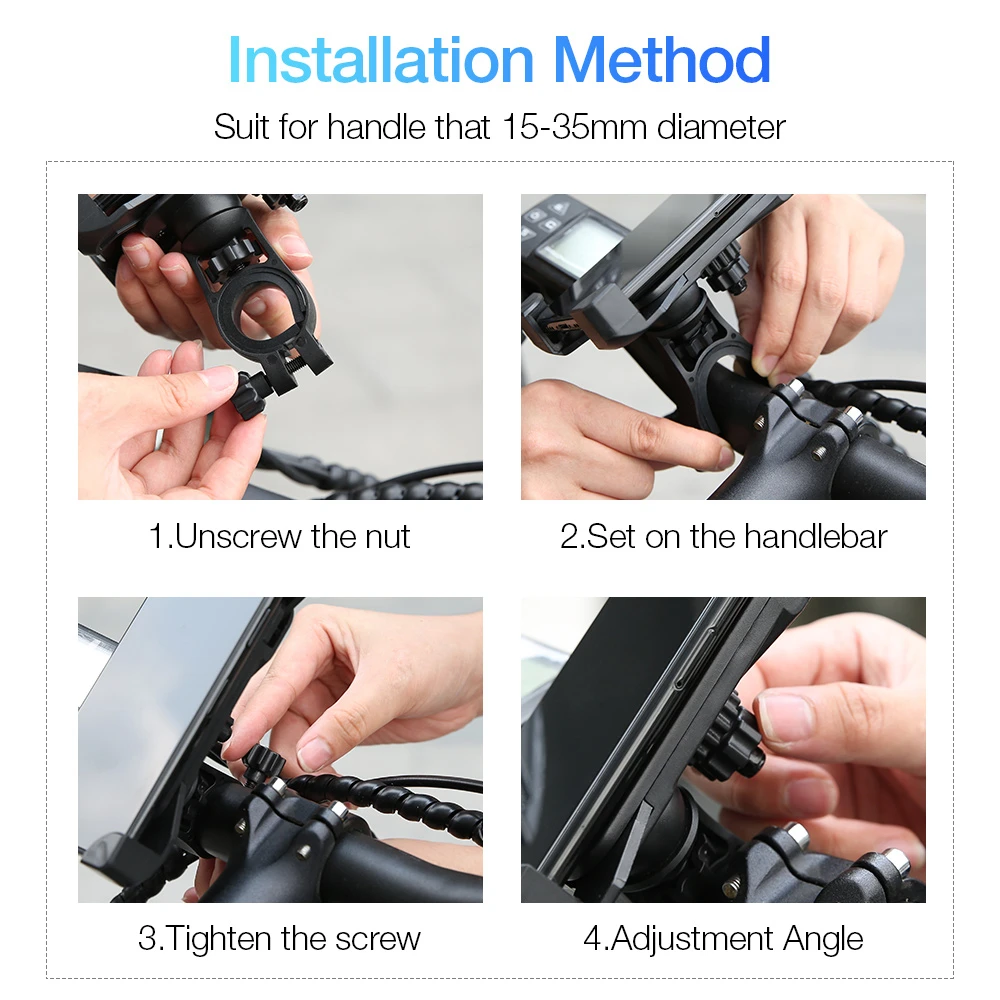 Installation Method

Suit for handle that 15-35mm diameter

1.Unscrew the nut

2.Set on the handlebar

3.Tighten the screw

4.Adjustment Angle