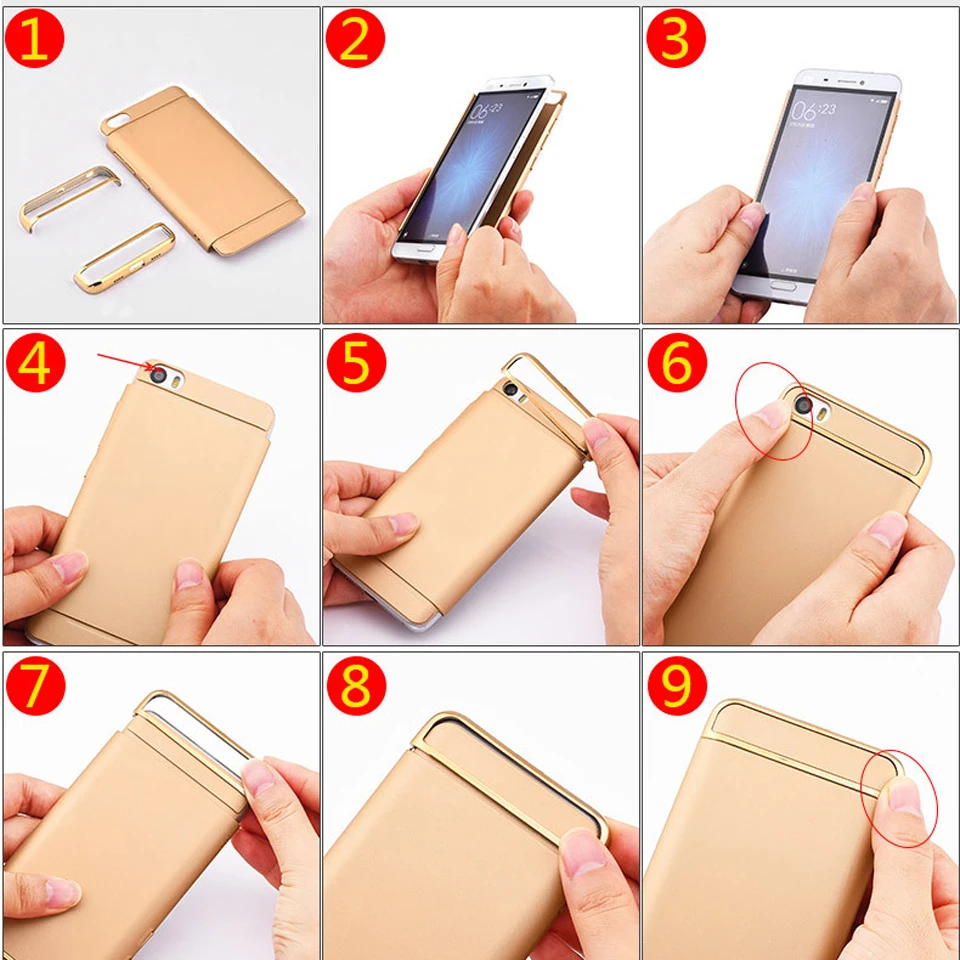 1
2
06:23
3
06:23
4
5
6
7
8
9