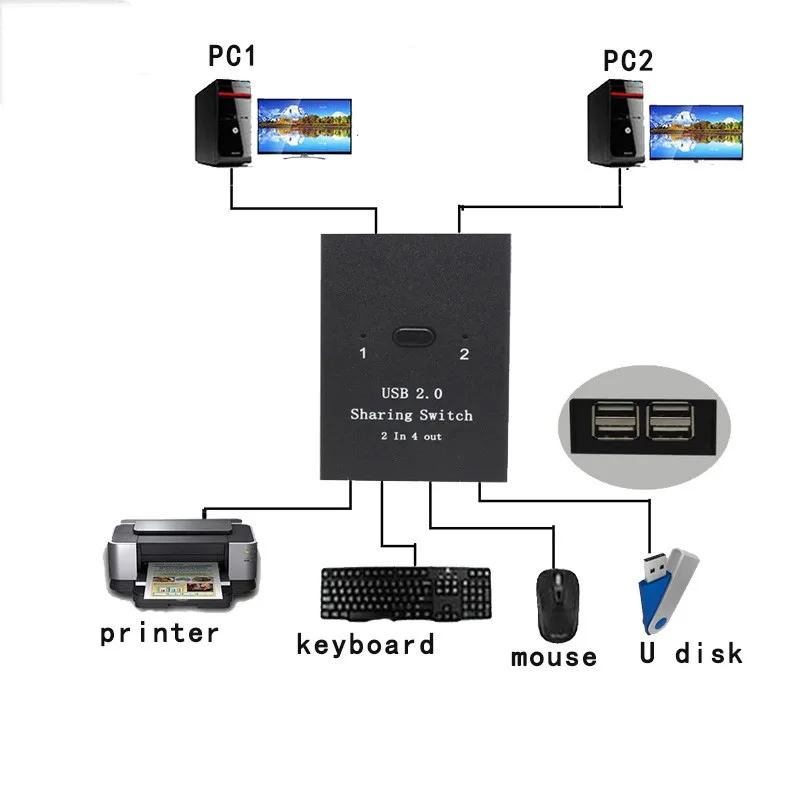 PC1

PC2

1

2

USB 2.0
Sharing Switch
2 In 4 out

printer

keyboard

mouse

U disk