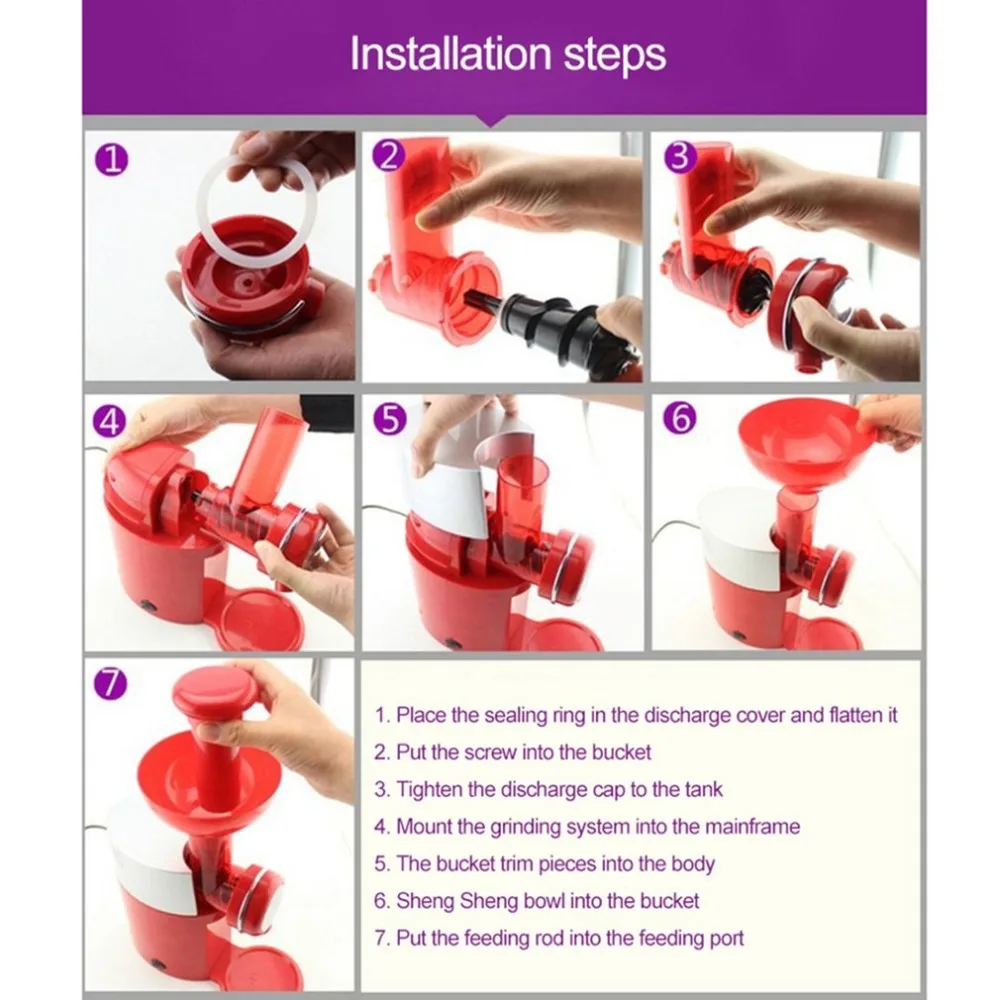 Installation steps

1

2

3

4

5

6

7

1. Place the sealing ring in the discharge cover and flatten it
2. Put the screw into the bucket
3. Tighten the discharge cap to the tank
4. Mount the grinding system into the mainframe
5. The bucket trim pieces into the body
6. Sheng Sheng bowl into the bucket
7. Put the feeding rod into the feeding port