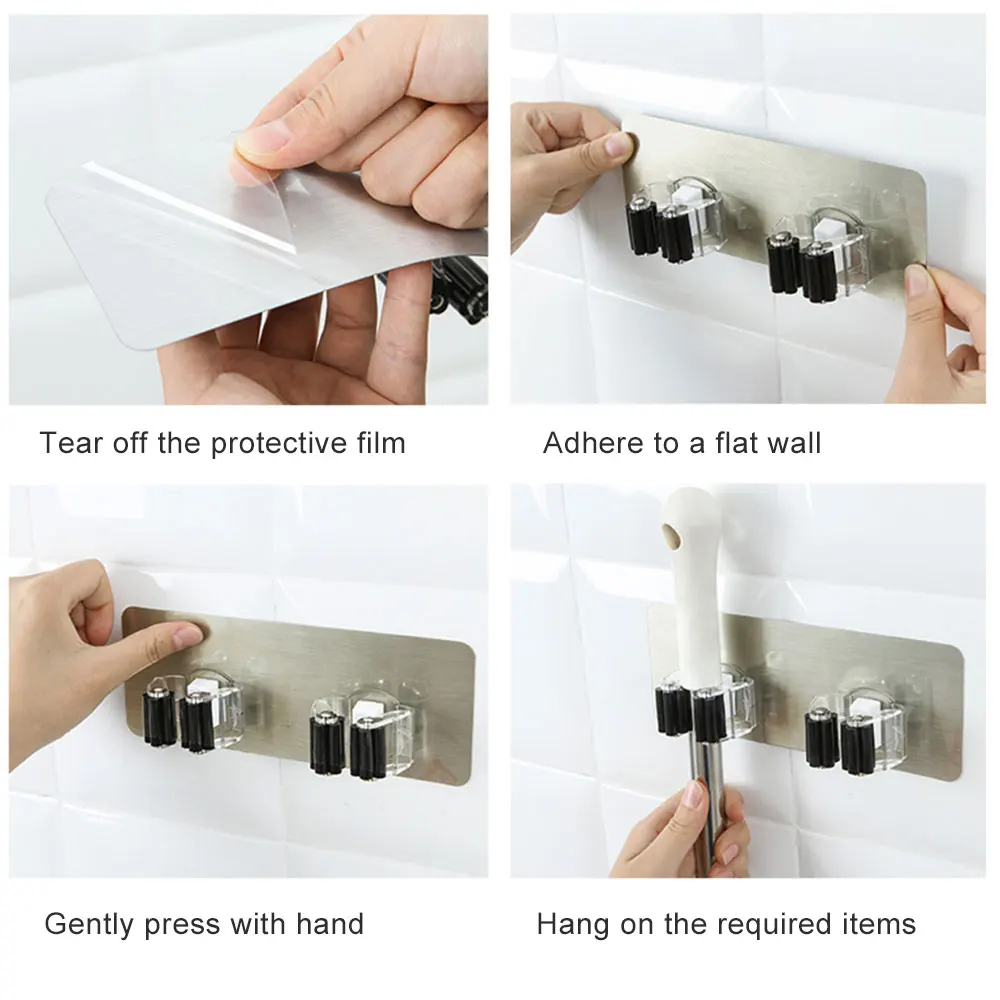 Tear off the protective film

Adhere to a flat wall

Gently press with hand

Hang on the required items