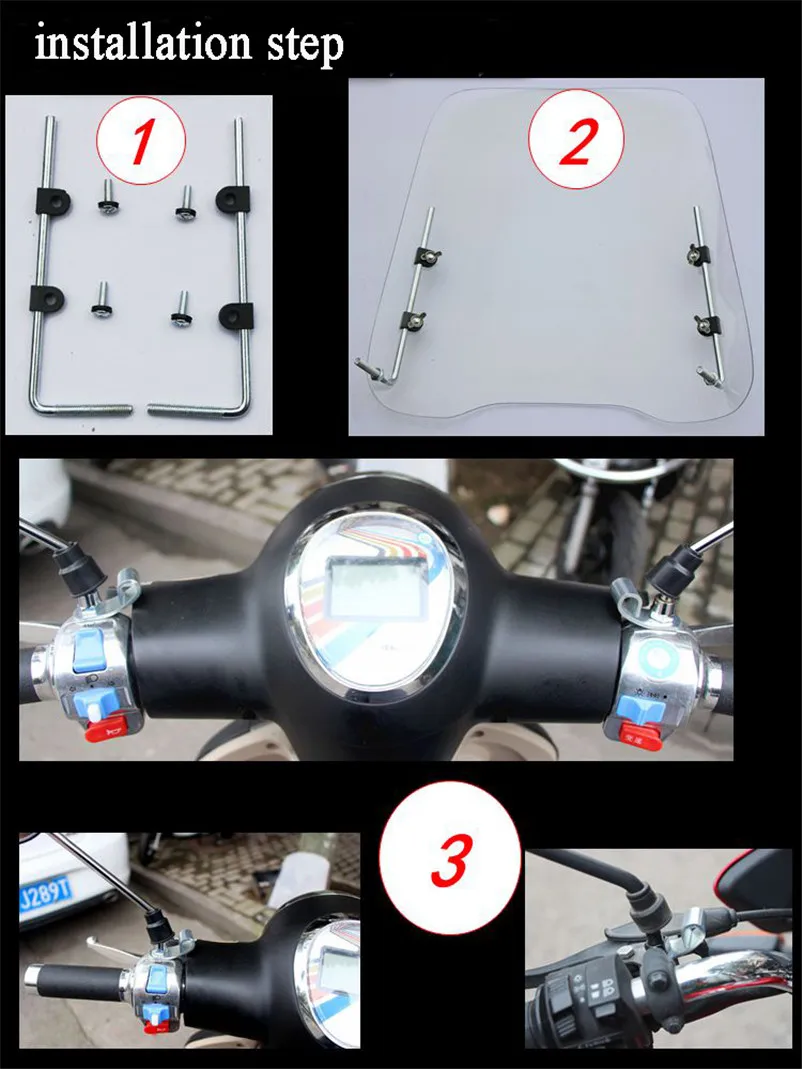 installation step

1

2

3

J289T