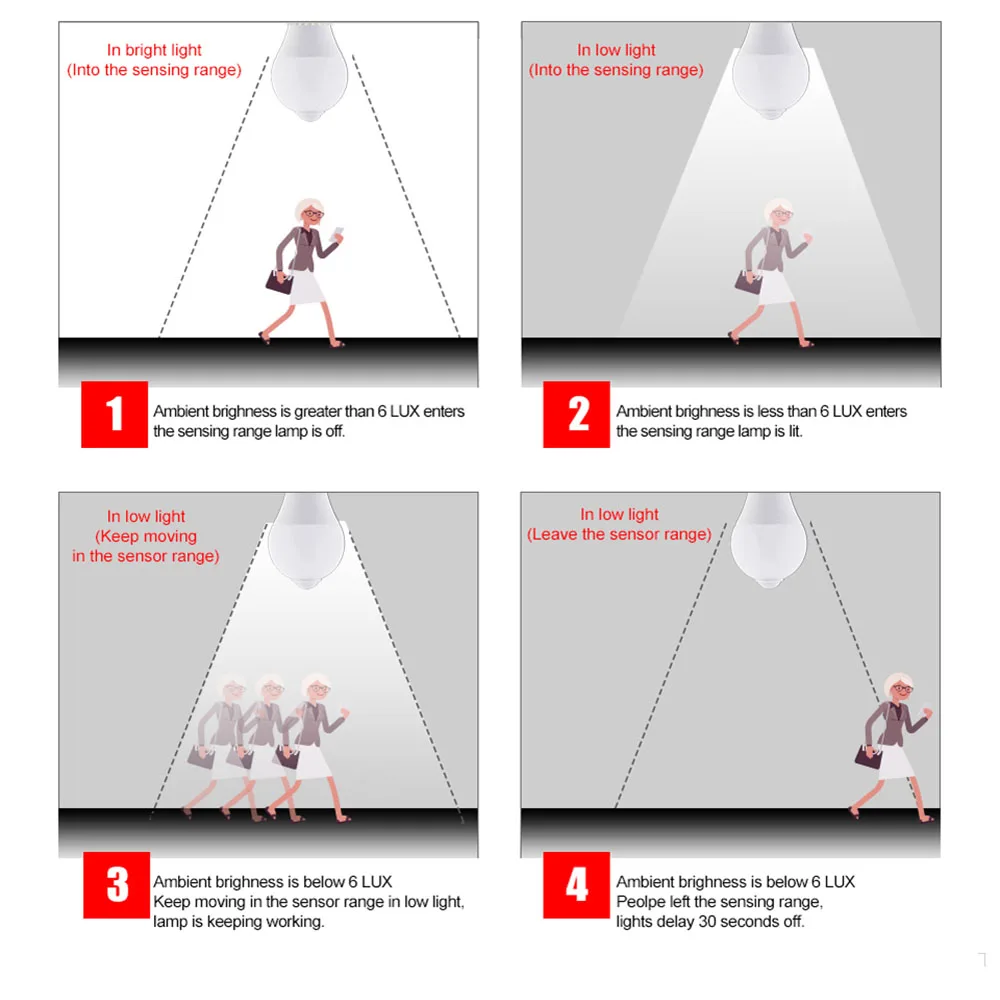 In bright light
(Into the sensing range)

1
Ambient brighness is greater than 6 LUX enters the sensing range lamp is off.

In low light
(Into the sensing range)

2
Ambient brighness is less than 6 LUX enters the sensing range lamp is lit.

In low light
(Keep moving in the sensor range)

3
Ambient brighness is below 6 LUX
Keep moving in the sensor range in low light, lamp is keeping working.

In low light
(Leave the sensor range)

4
Ambient brighness is below 6 LUX
Peolpe left the sensing range, lights delay 30 seconds off.