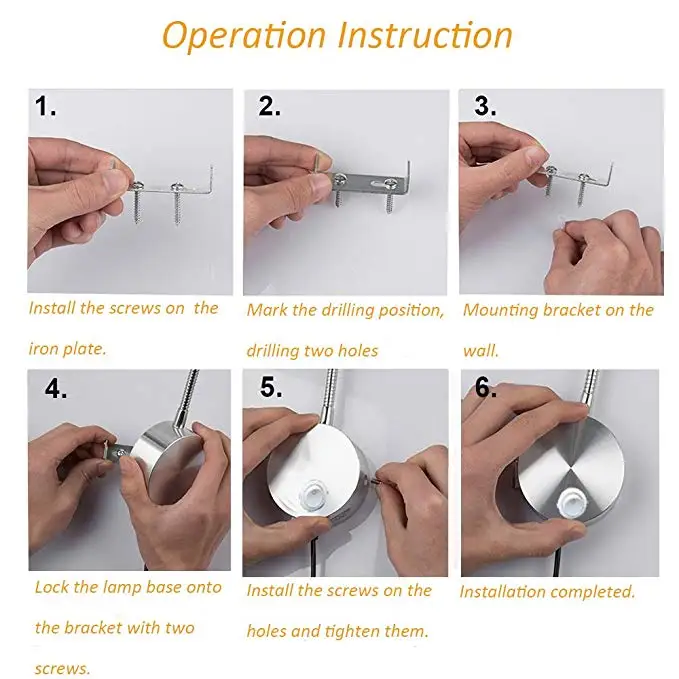 Operation Instruction

1.

Install the screws on the iron plate.

2.

Mark the drilling position, drilling two holes

3.

Mounting bracket on the wall.

4.

Lock the lamp base onto the bracket with two screws.

5.

Install the screws on the holes and tighten them.

6.

Installation completed.