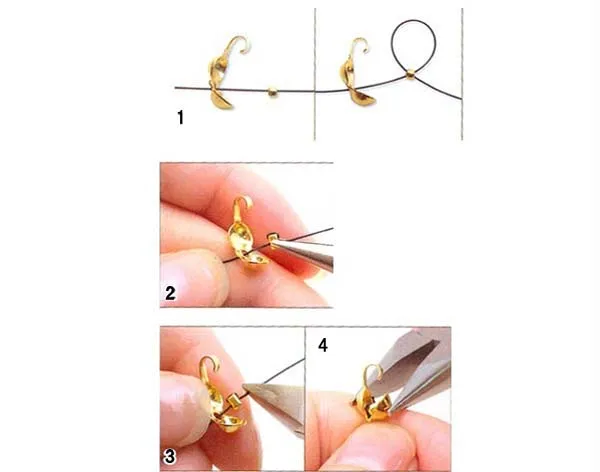 1

2

3

4