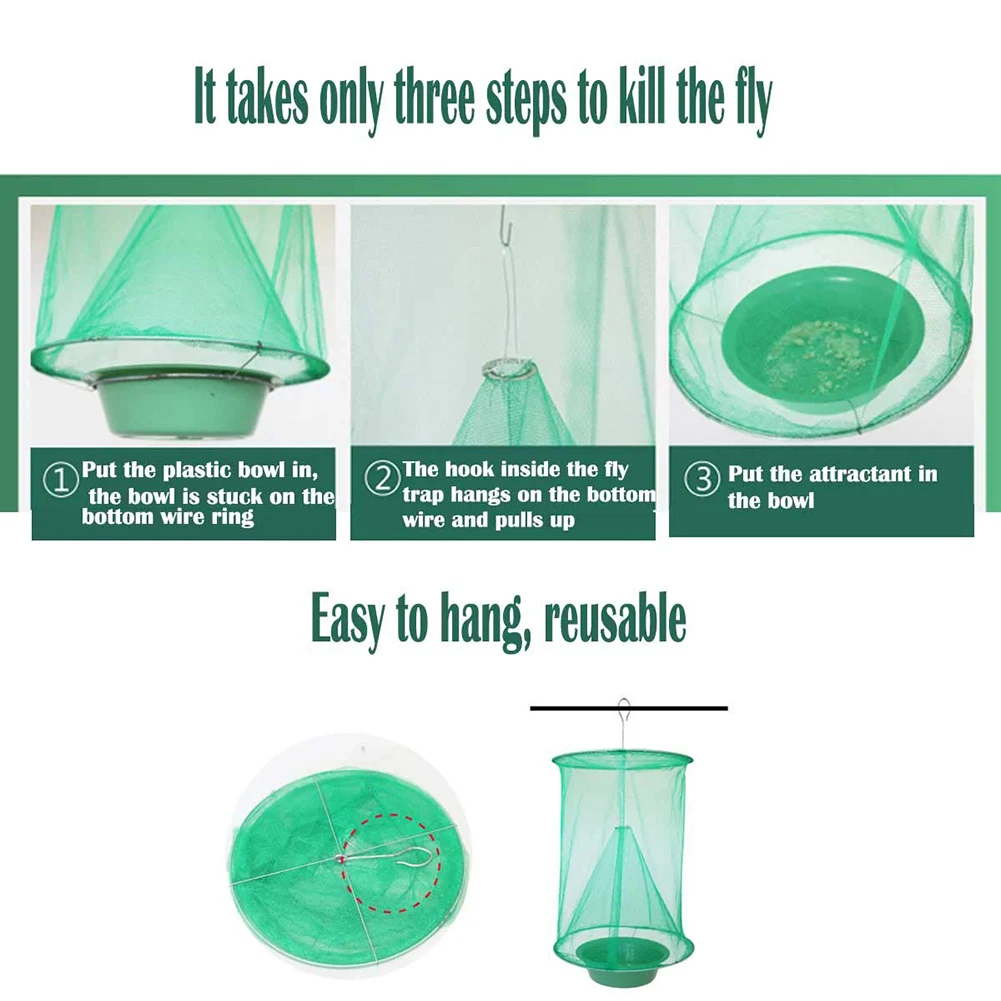 It takes only three steps to kill the fly

① Put the plastic bowl in, the bowl is stuck on the bottom wire ring

② The hook inside the fly trap hangs on the bottom wire and pulls up

③ Put the attractant in the bowl

Easy to hang, reusable