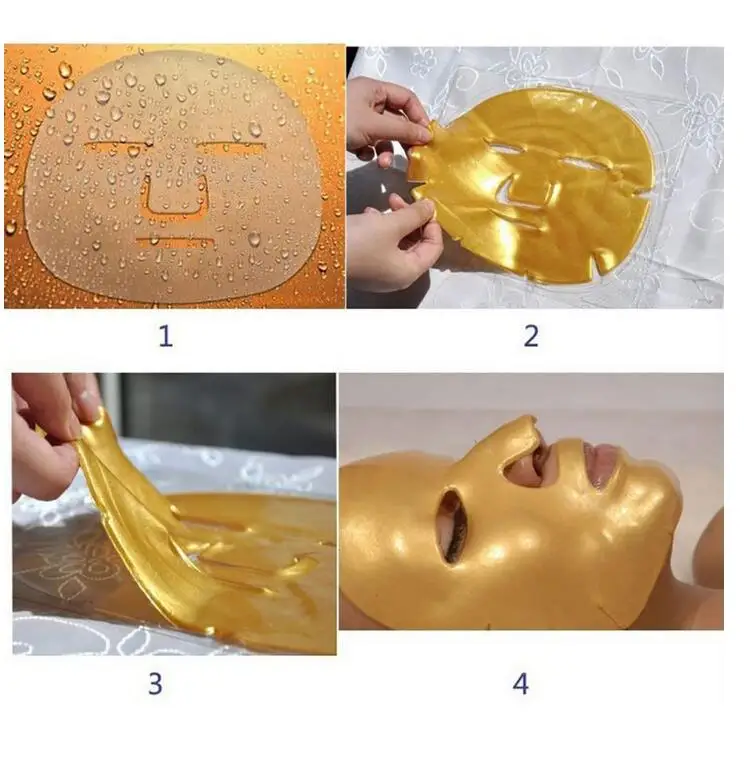 1

2

3

4