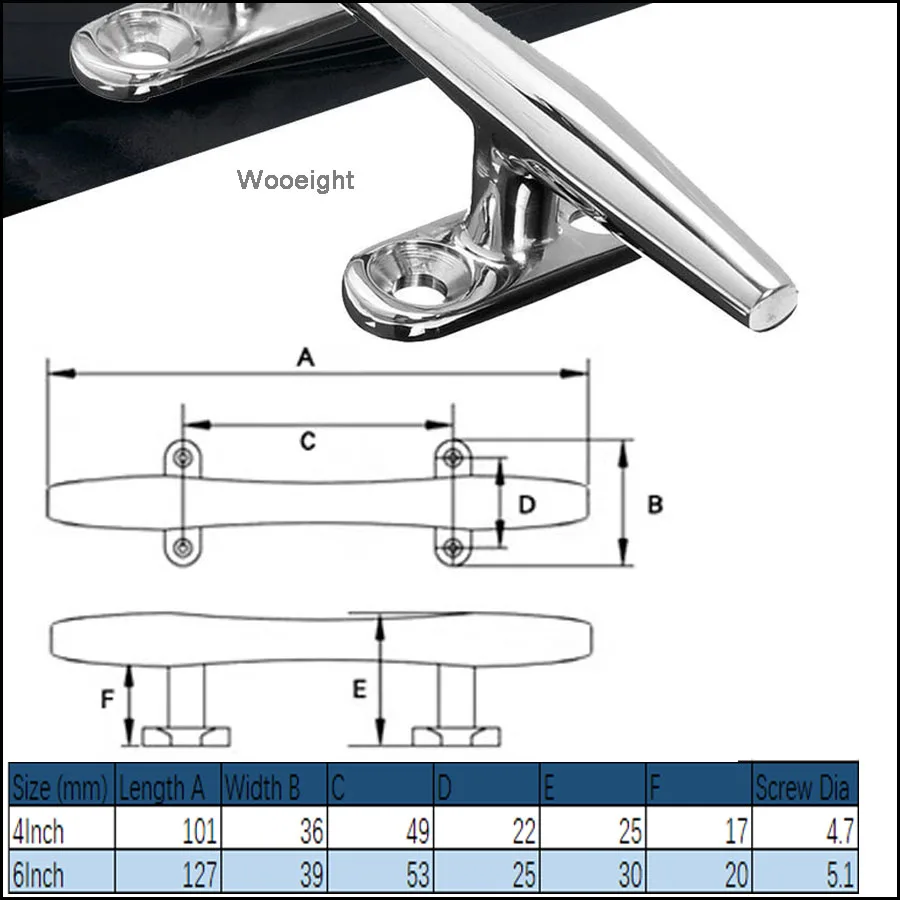 Wooeight

A

C

D

B

F

E

| Size (mm) | Length A | Width B | C | D | E | F | Screw Dia |
|---|---|---|---|---|---|---|---|
| 4Inch | 101 | 36 | 49 | 22 | 25 | 17 | 4.7 |
| 6Inch | 127 | 39 | 53 | 25 | 30 | 20 | 5.1 |