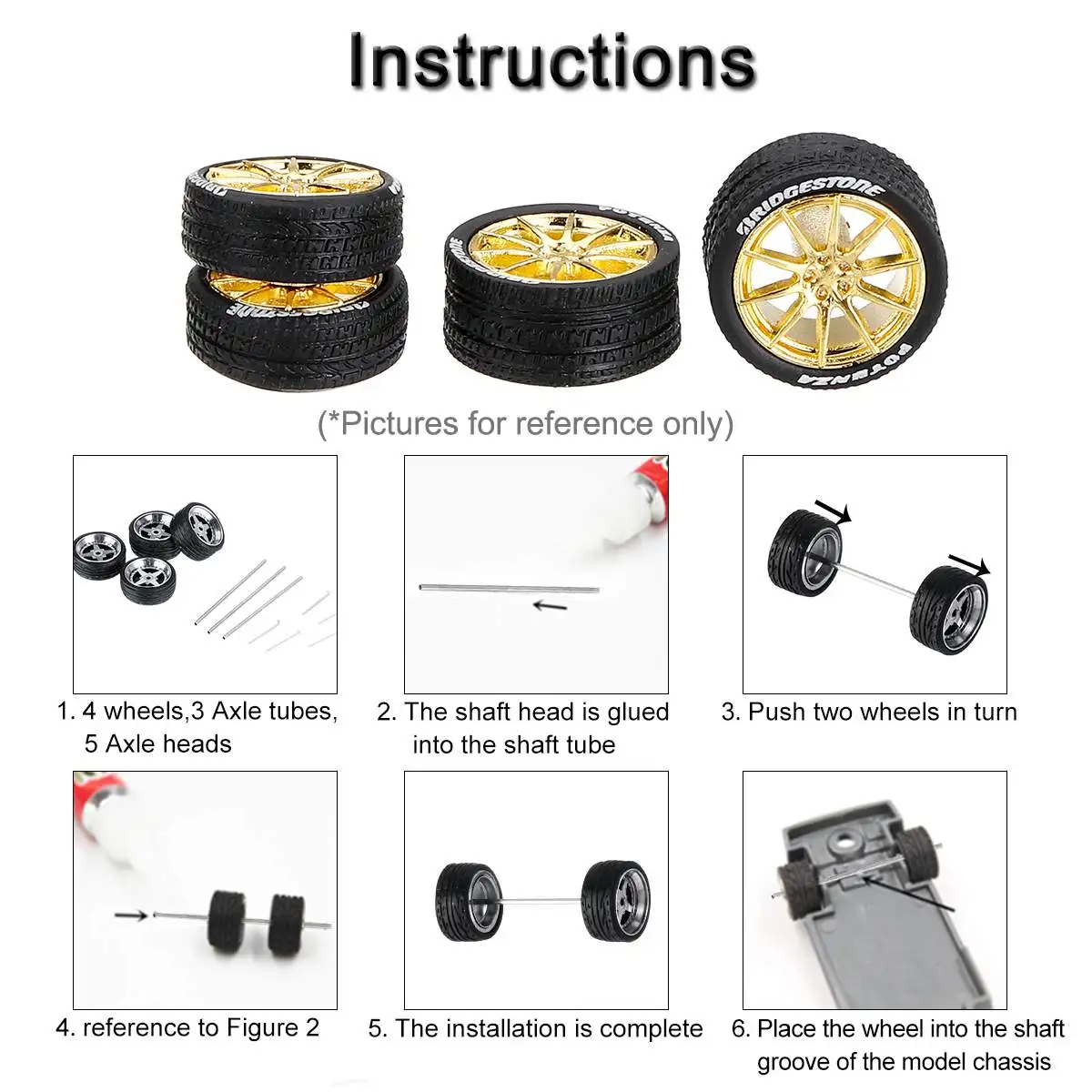 Instructions

BRIDGESTONE

POTENZA

(*Pictures for reference only)

1. 4 wheels,3 Axle tubes, 5 Axle heads

2. The shaft head is glued into the shaft tube

3. Push two wheels in turn

4. reference to Figure 2

5. The installation is complete

6. Place the wheel into the shaft groove of the model chassis