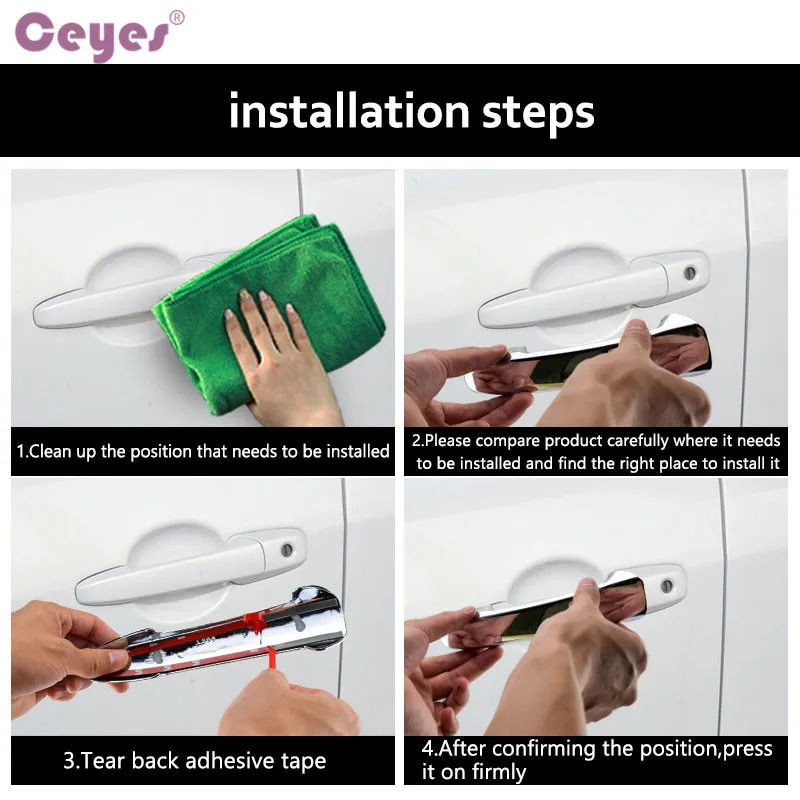 Ceyes®

installation steps

1.Clean up the position that needs to be installed

2.Please compare product carefully where it needs to be installed and find the right place to install it

3.Tear back adhesive tape

4.After confirming the position,press it on firmly