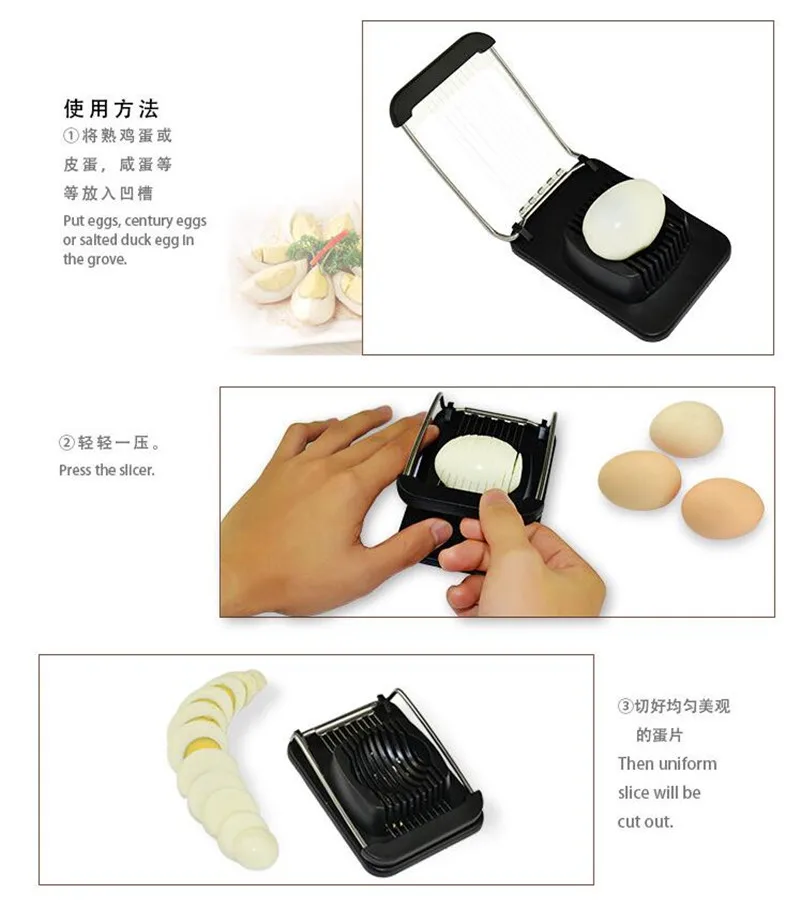 使用方法
①将熟鸡蛋或皮蛋，咸蛋等等放入凹槽
Put eggs, century eggs or salted duck egg in the grove.

②轻轻一压。
Press the slicer.

③切好均匀美观的蛋片
Then uniform slice will be cut out.