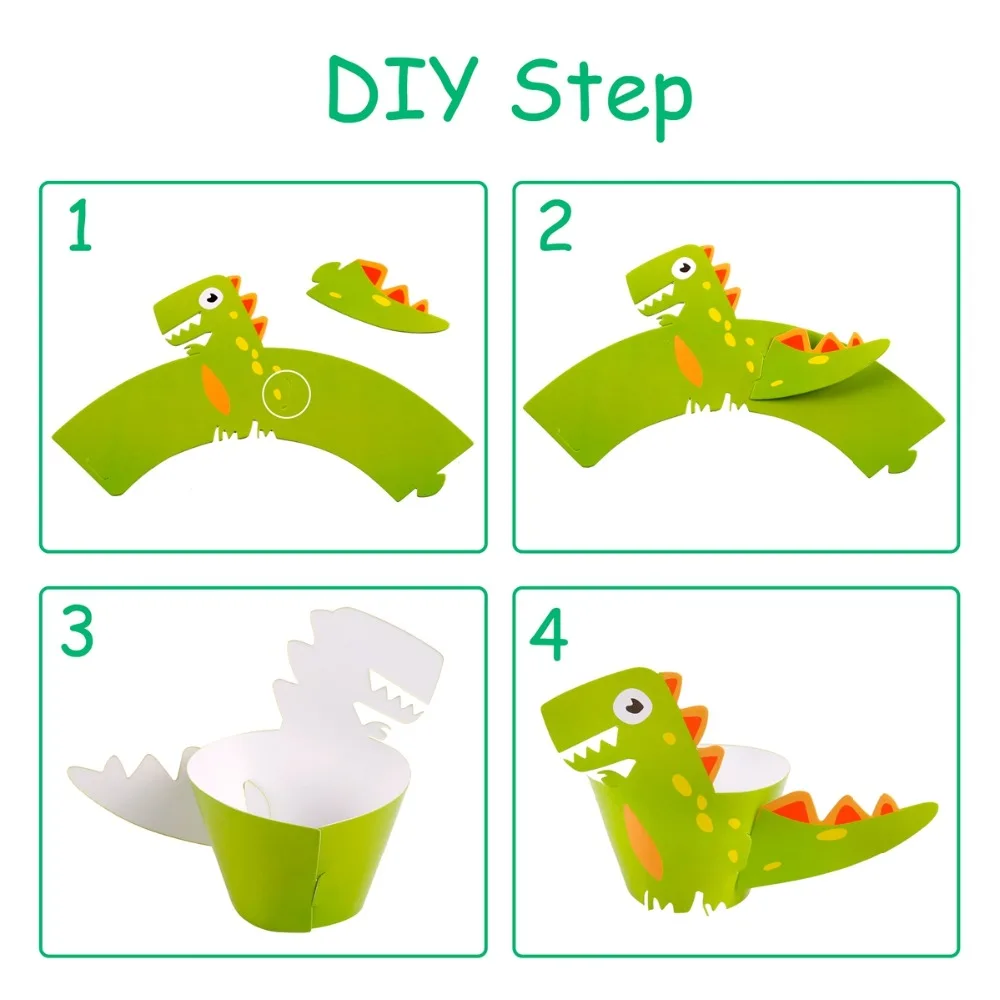 DIY Step

1

2

3

4