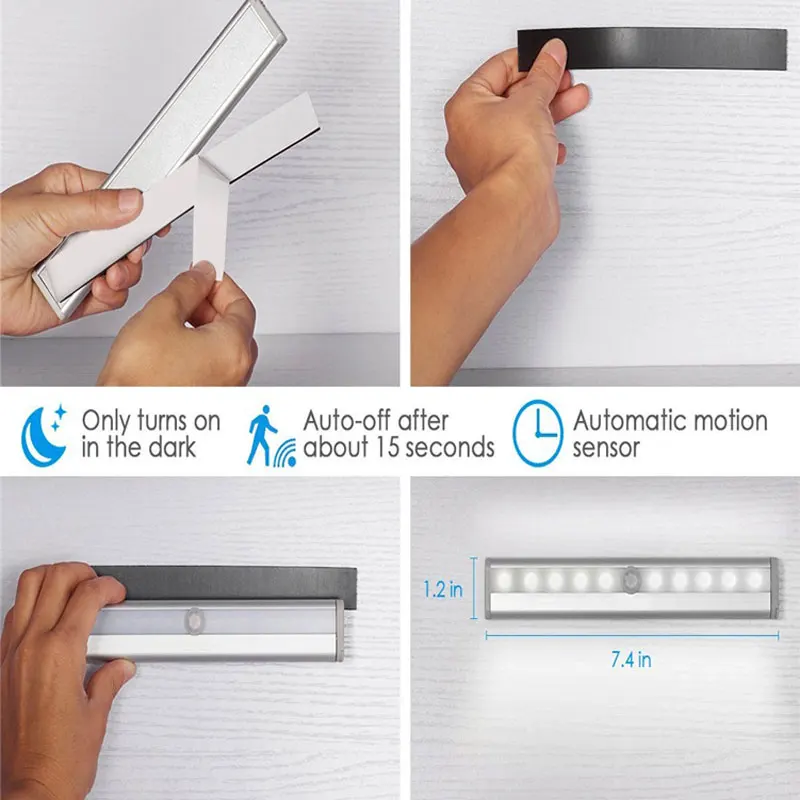 Only turns on in the dark

Auto-off after about 15 seconds

Automatic motion sensor

1.2 in

7.4 in