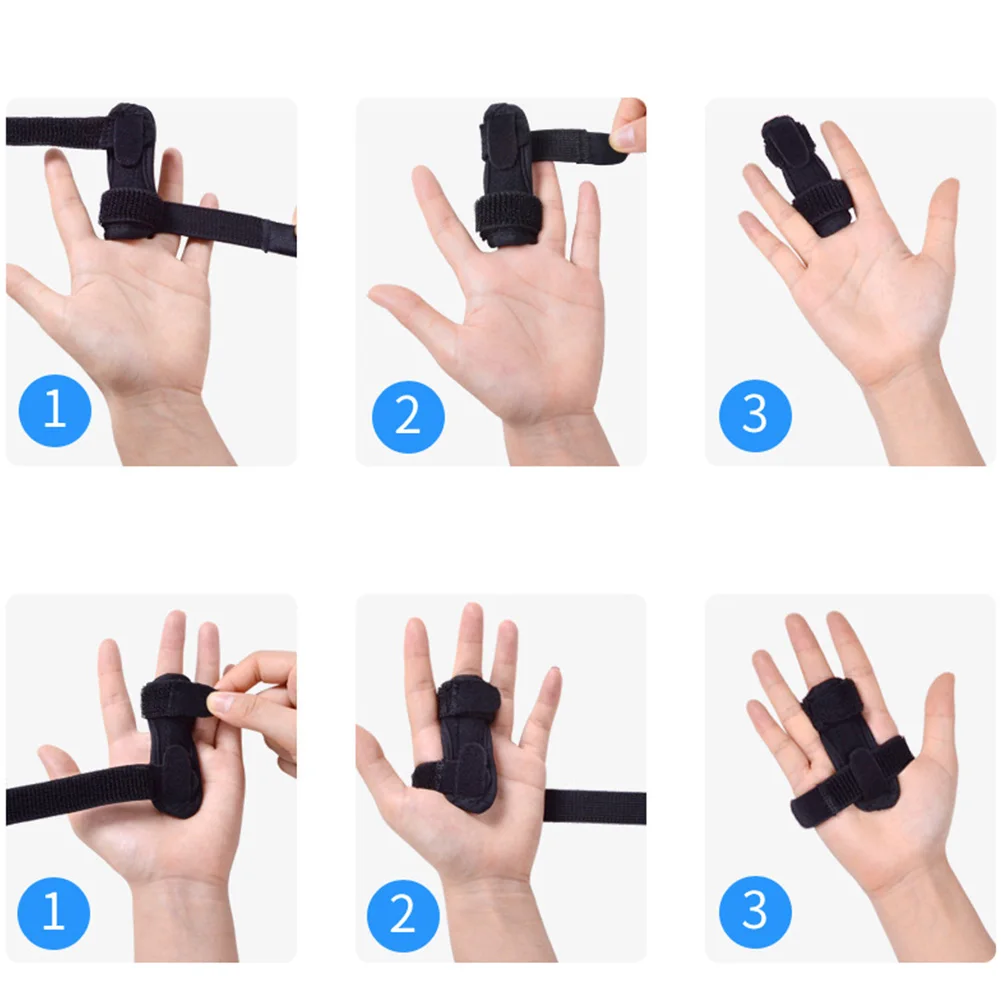 1

2

3

1

2

3