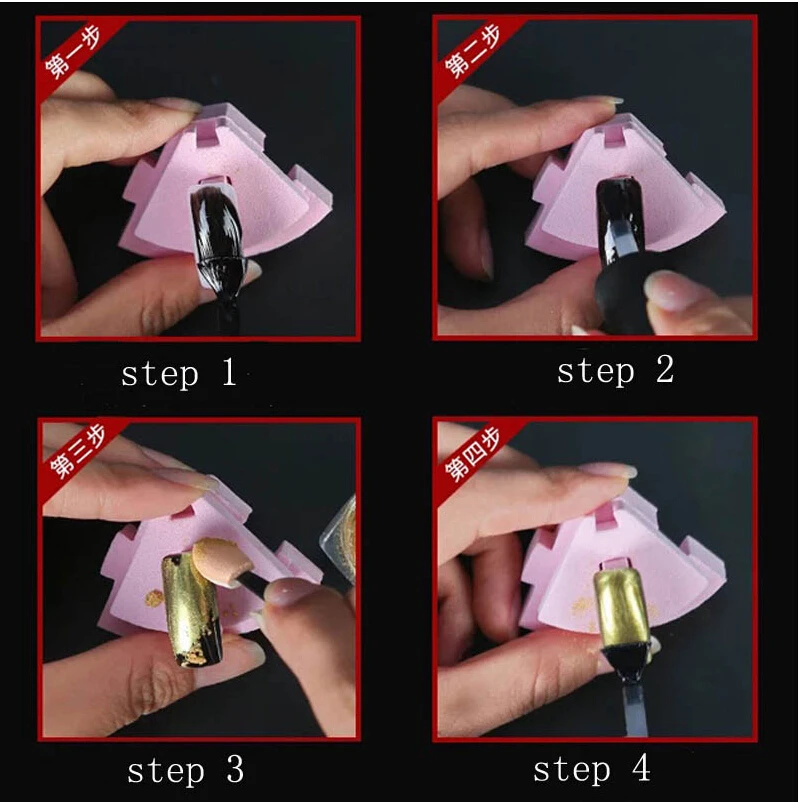 第一步

step 1

第二步

step 2

第三步

step 3

第四步

step 4