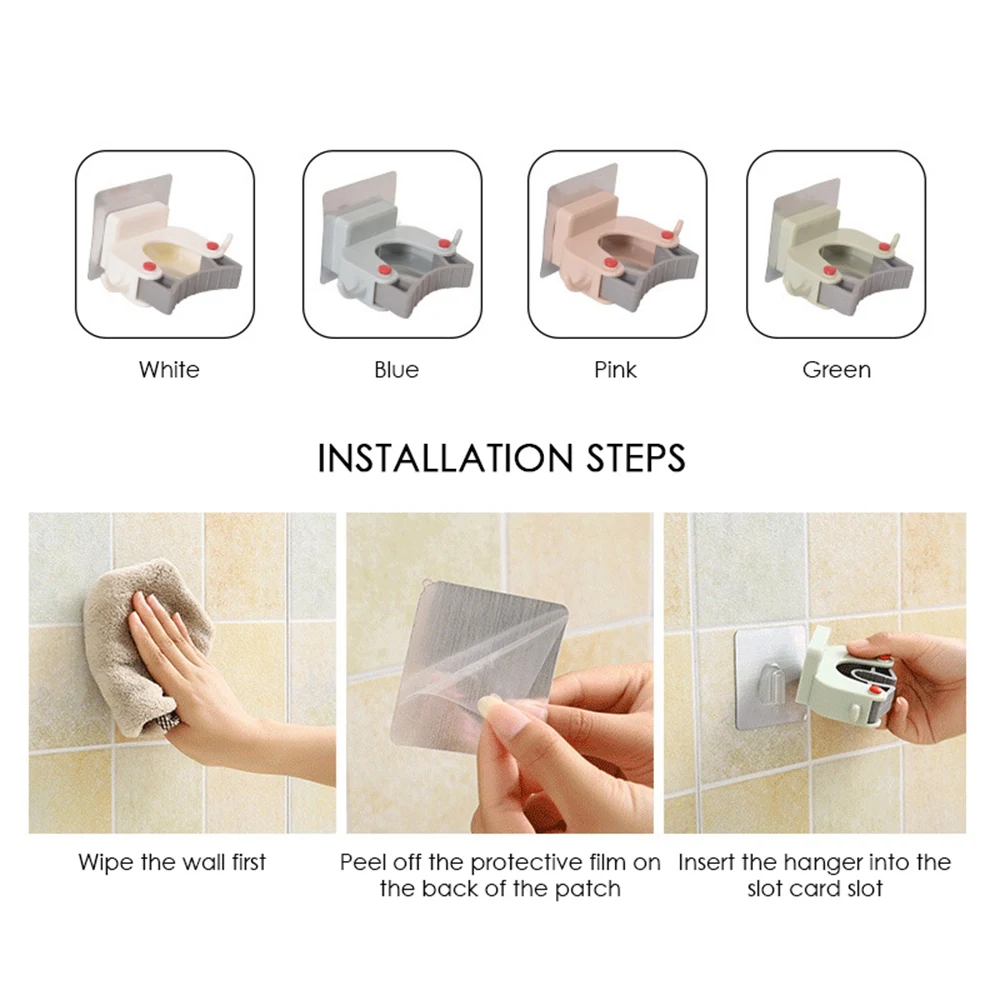 White

Blue

Pink

Green

INSTALLATION STEPS

Wipe the wall first

Peel off the protective film on the back of the patch

Insert the hanger into the slot card slot