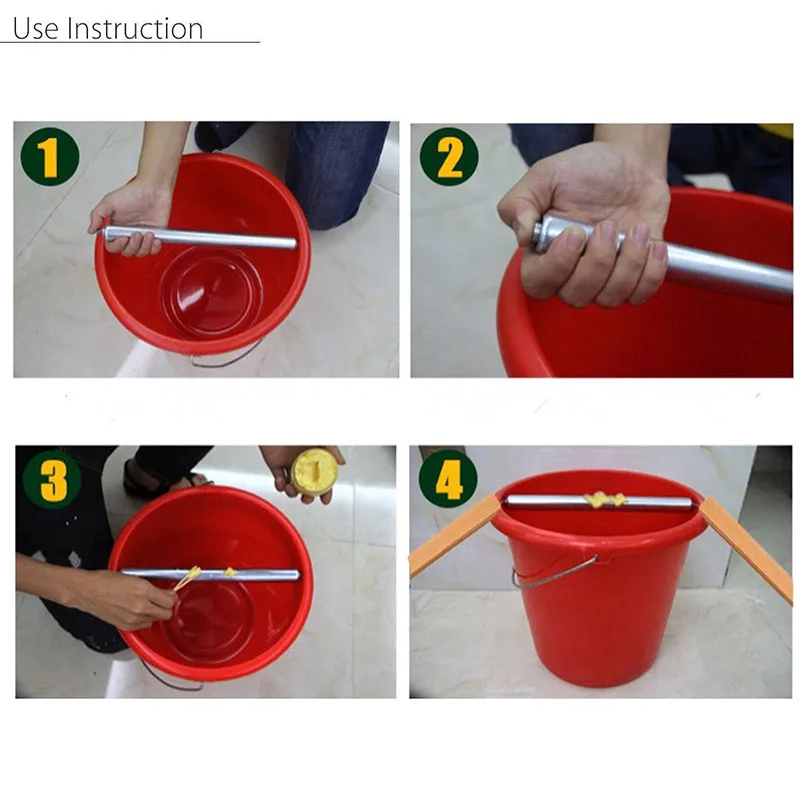 Use Instruction

1

2

3

4