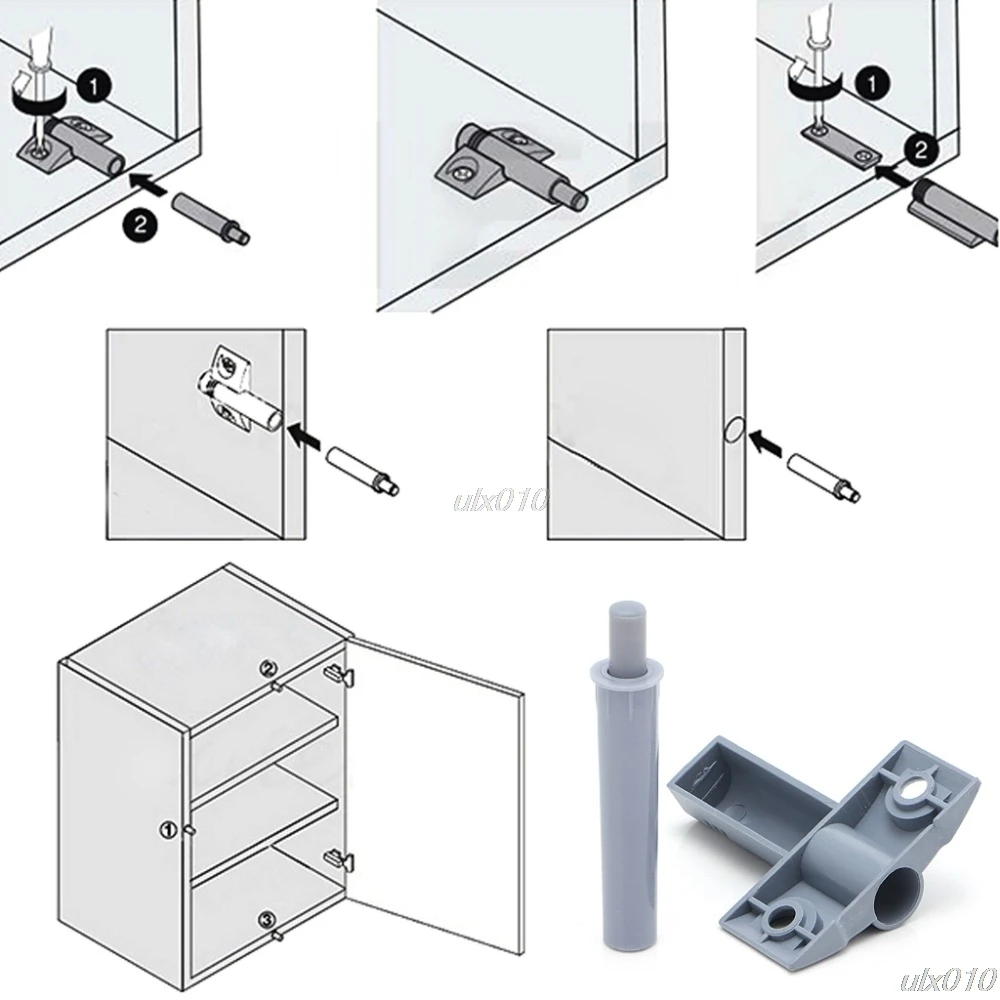 1
2
1
2
ulx010
2
1
3
ulx010