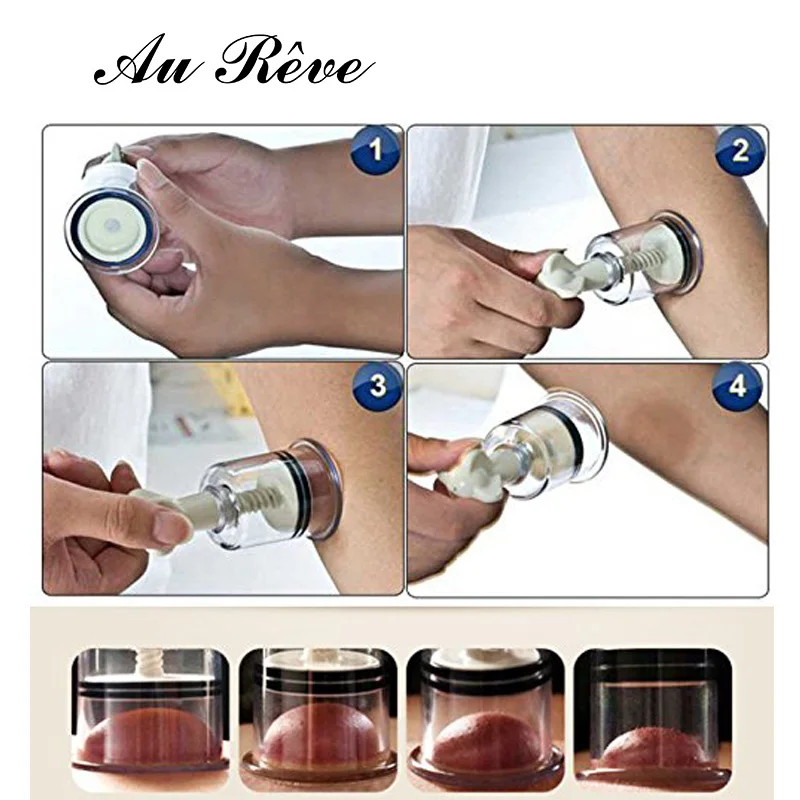 Au Rêve

1

2

3

4