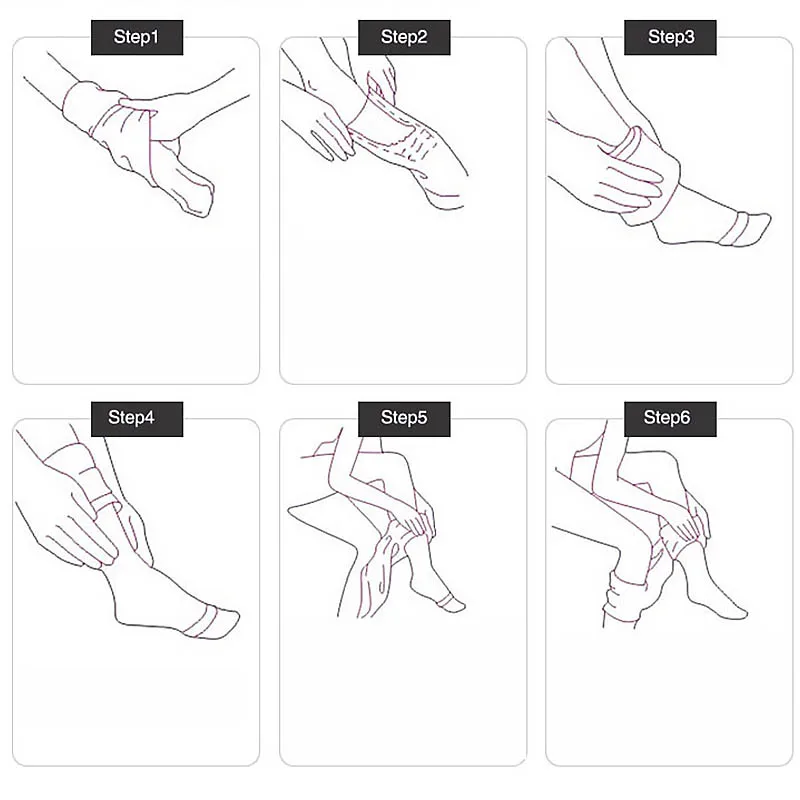 Step1

Step2

Step3

Step4

Step5

Step6