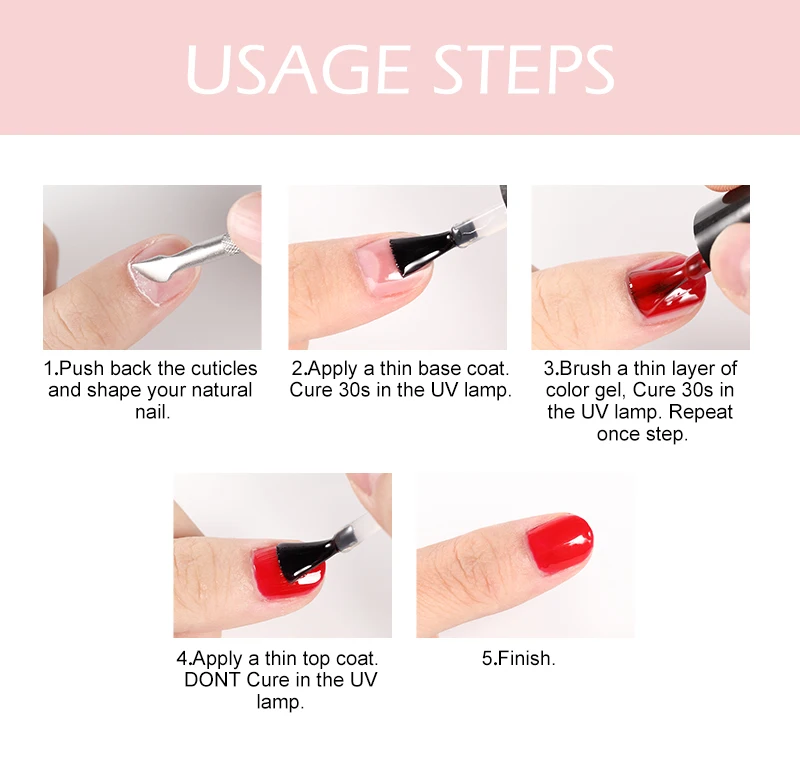 USAGE STEPS

1.Push back the cuticles and shape your natural nail.

2.Apply a thin base coat. Cure 30s in the UV lamp.

3.Brush a thin layer of color gel, Cure 30s in the UV lamp. Repeat once step.

4.Apply a thin top coat. DONT Cure in the UV lamp.

5.Finish.