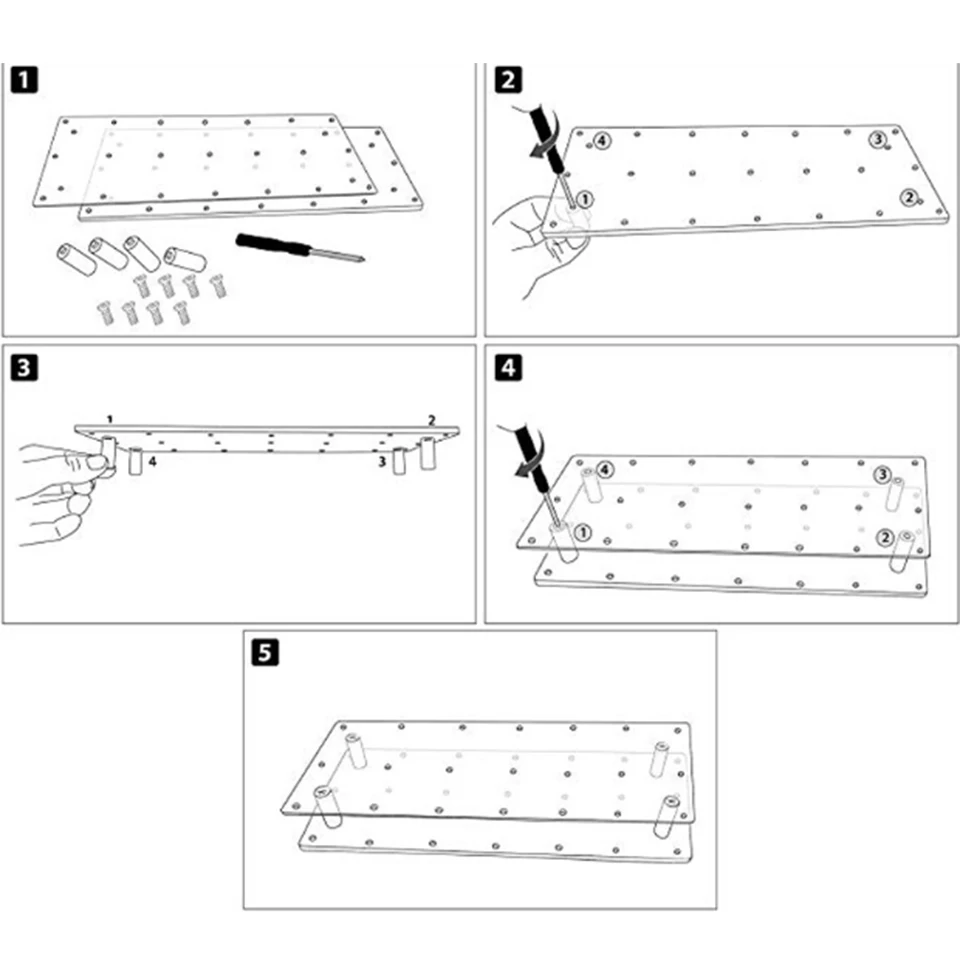 1

2

4

3

1

2

3

1

2

4

3

4

4

3

1

2

5