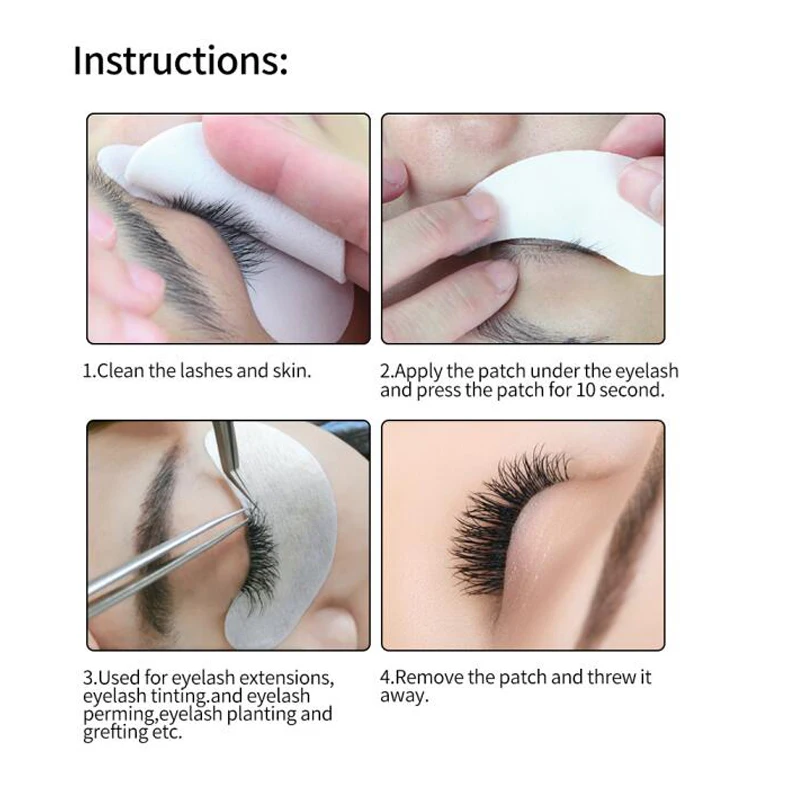 Instructions:

1.Clean the lashes and skin.

2.Apply the patch under the eyelash and press the patch for 10 second.

3.Used for eyelash extensions, eyelash tinting.and eyelash perming,eyelash planting and grefting etc.

4.Remove the patch and threw it away.