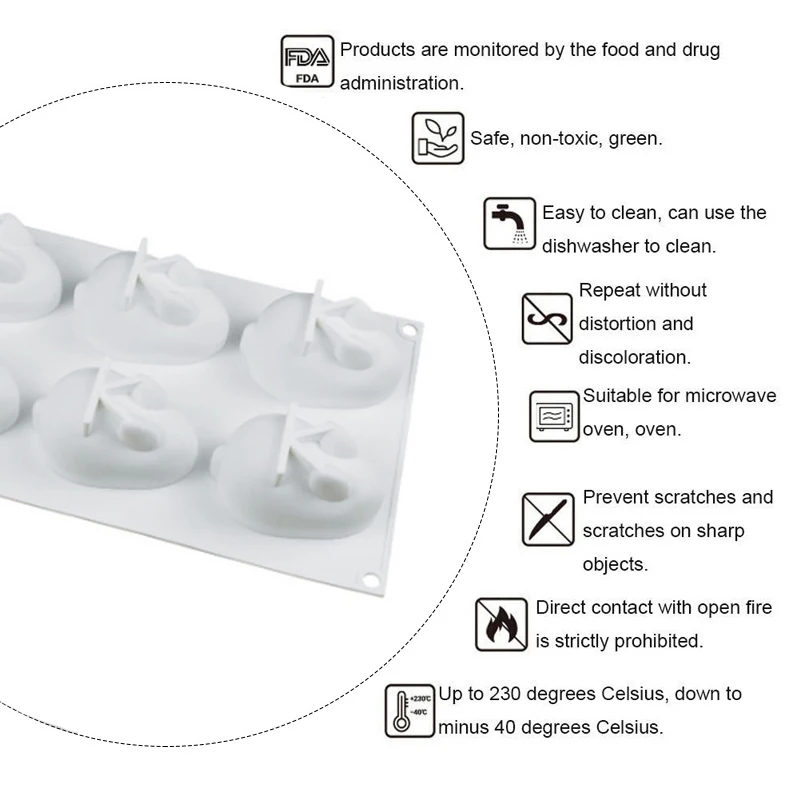 FDA
FDA
Products are monitored by the food and drug administration.

Safe, non-toxic, green.

Easy to clean, can use the dishwasher to clean.

Repeat without distortion and discoloration.

Suitable for microwave oven, oven.

Prevent scratches and scratches on sharp objects.

Direct contact with open fire is strictly prohibited.

+230℃
-40℃
Up to 230 degrees Celsius, down to minus 40 degrees Celsius.