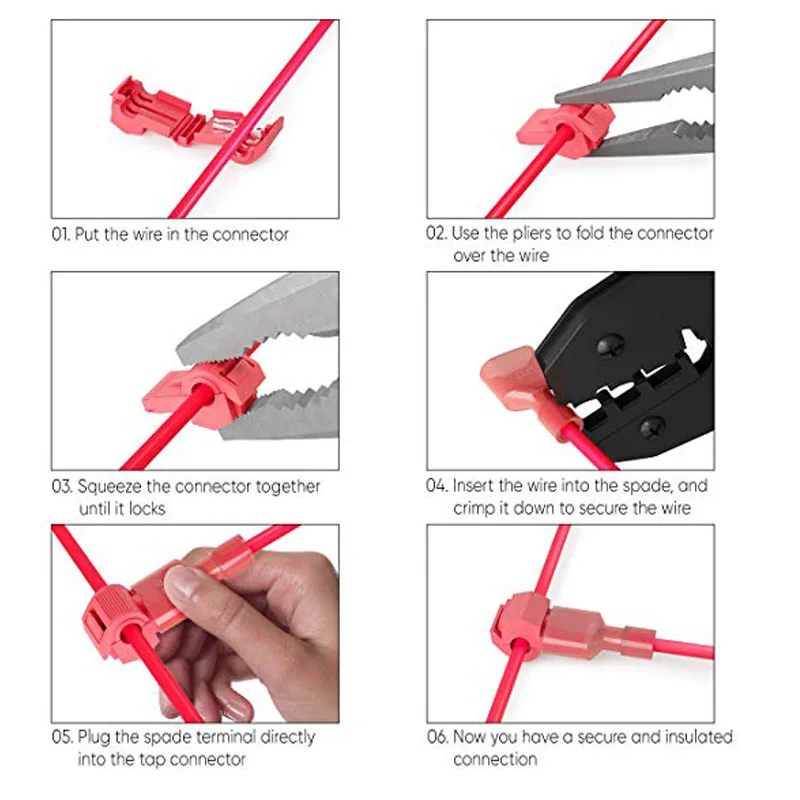 01. Put the wire in the connector

02. Use the pliers to fold the connector over the wire

03. Squeeze the connector together until it locks

04. Insert the wire into the spade, and crimp it down to secure the wire

05. Plug the spade terminal directly into the tap connector

06. Now you have a secure and insulated connection