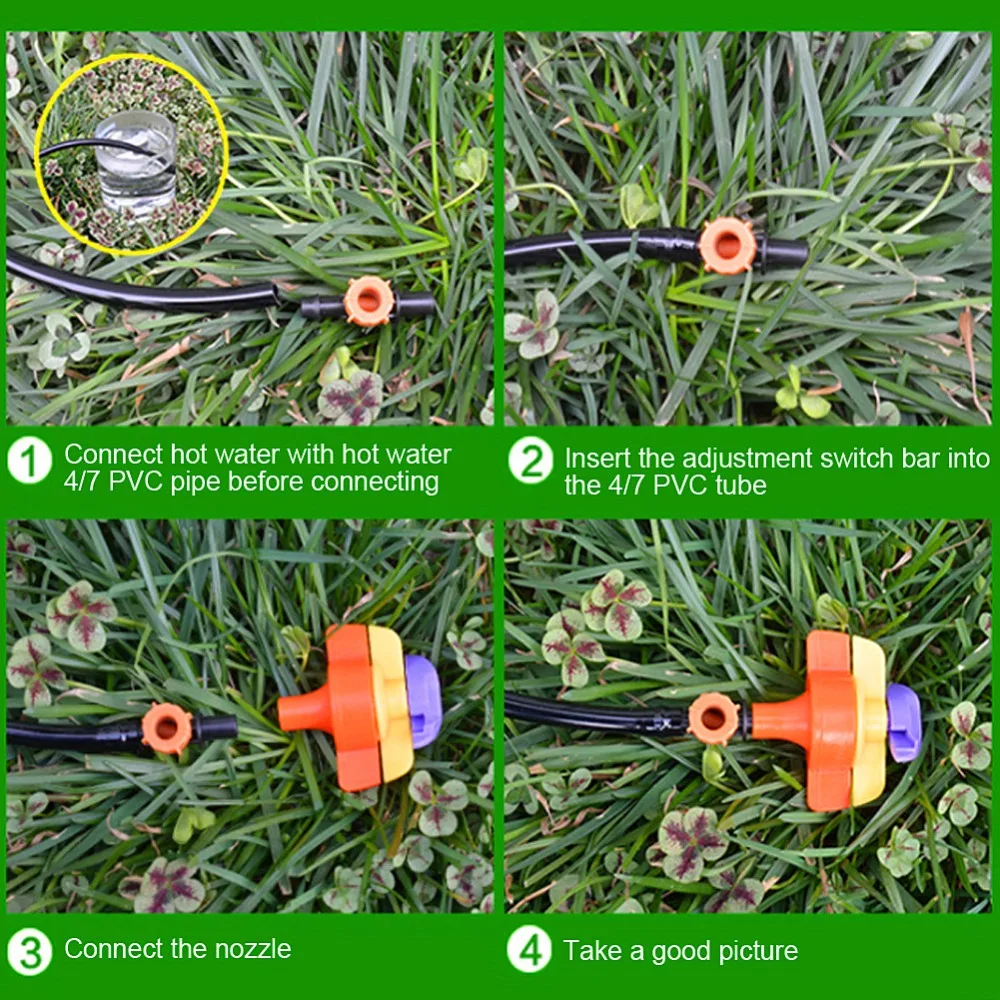 1 Connect hot water with hot water 4/7 PVC pipe before connecting

2 Insert the adjustment switch bar into the 4/7 PVC tube

3 Connect the nozzle

4 Take a good picture