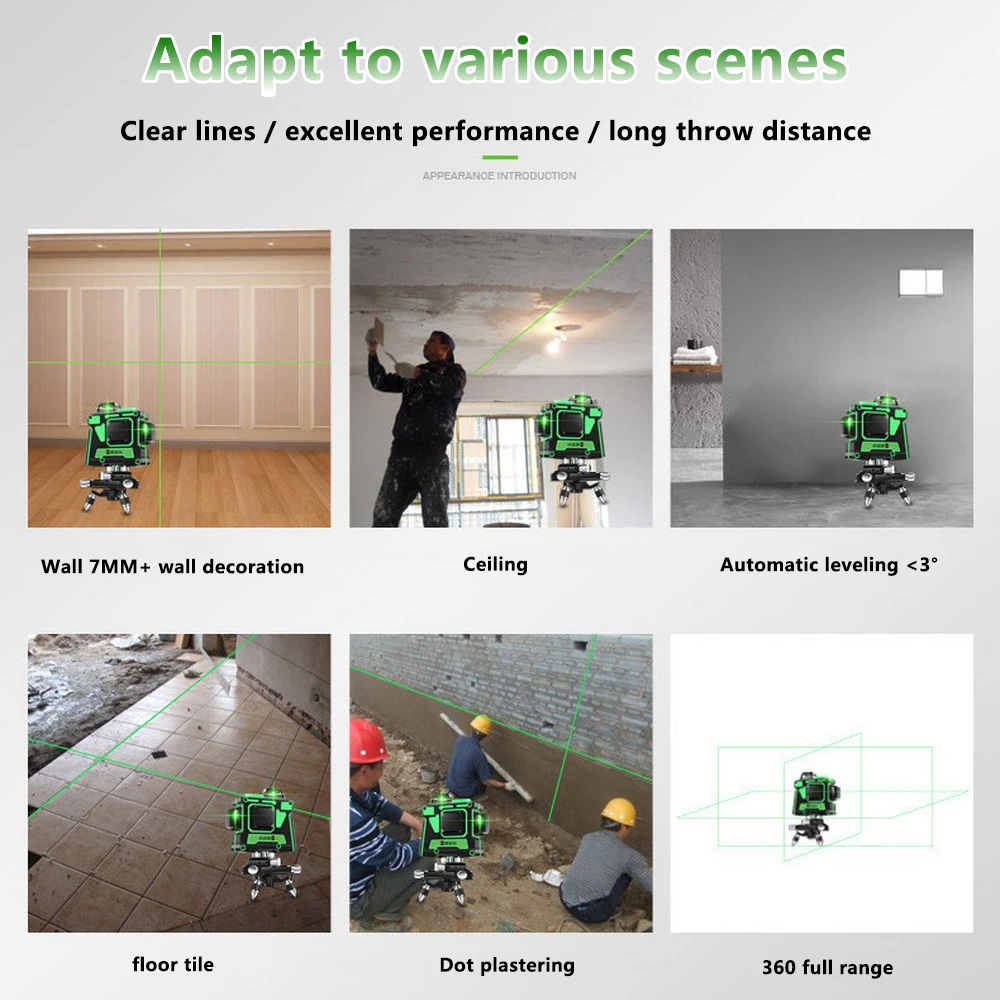 Adapt to various scenes

Clear lines / excellent performance / long throw distance

APPEARANCE INTRODUCTION

Wall 7MM+ wall decoration

Ceiling

Automatic leveling <3°

floor tile

Dot plastering

360 full range