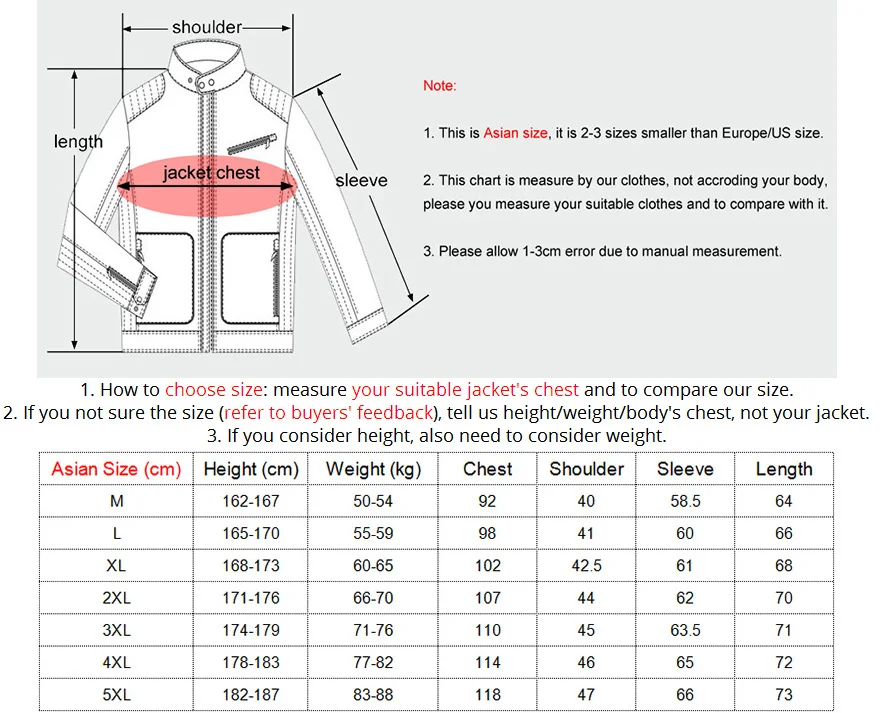 shoulder

length

jacket chest

sleeve

Note:

1. This is Asian size, it is 2-3 sizes smaller than Europe/US size.

2. This chart is measure by our clothes, not accroding your body, please you measure your suitable clothes and to compare with it.

3. Please allow 1-3cm error due to manual measurement.

1. How to choose size: measure your suitable jacket's chest and to compare our size.
2. If you not sure the size (refer to buyers' feedback), tell us height/weight/body's chest, not your jacket.
3. If you consider height, also need to consider weight.

| Asian Size (cm) | Height (cm) | Weight (kg) | Chest | Shoulder | Sleeve | Length |
|---|---|---|---|---|---|---|
| M | 162-167 | 50-54 | 92 | 40 | 58.5 | 64 |
| L | 165-170 | 55-59 | 98 | 41 | 60 | 66 |
| XL | 168-173 | 60-65 | 102 | 42.5 | 61 | 68 |
| 2XL | 171-176 | 66-70 | 107 | 44 | 62 | 70 |
| 3XL | 174-179 | 71-76 | 110 | 45 | 63.5 | 71 |
| 4XL | 178-183 | 77-82 | 114 | 46 | 65 | 72 |
| 5XL | 182-187 | 83-88 | 118 | 47 | 66 | 73 |