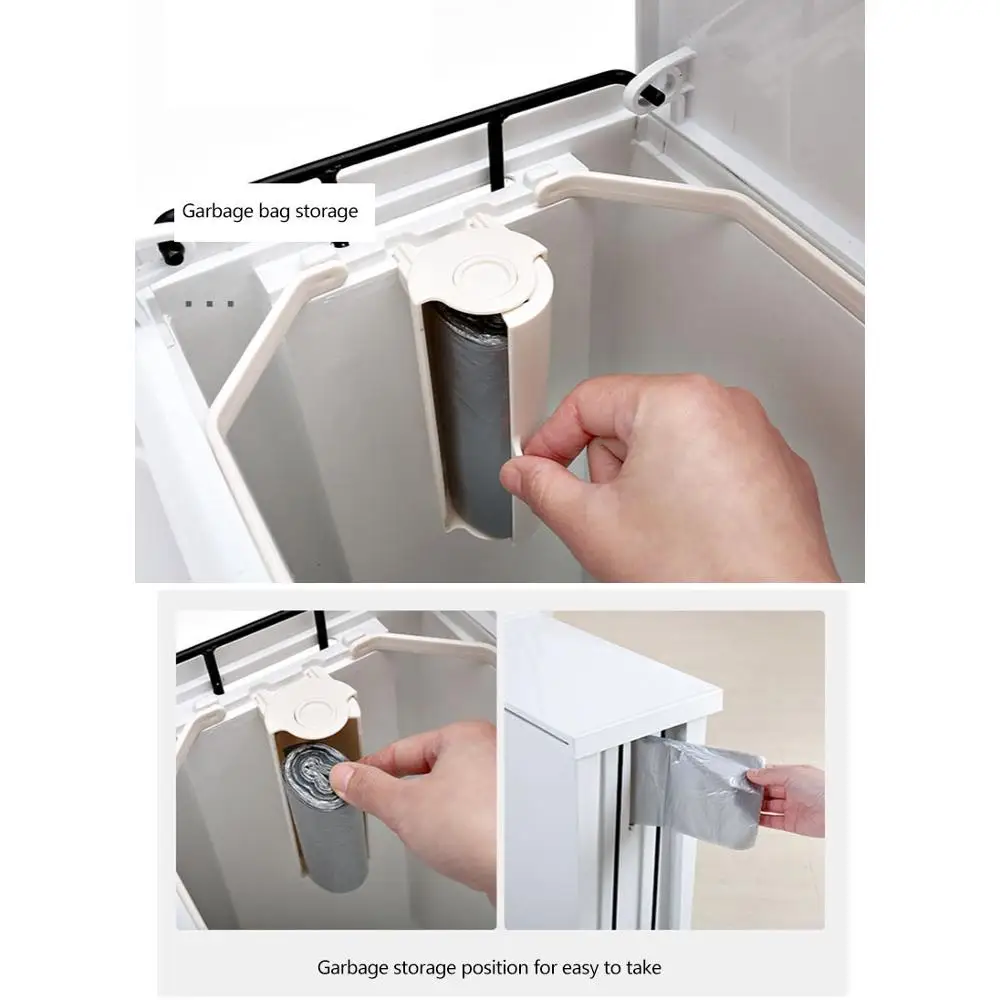 Garbage bag storage

Garbage storage position for easy to take