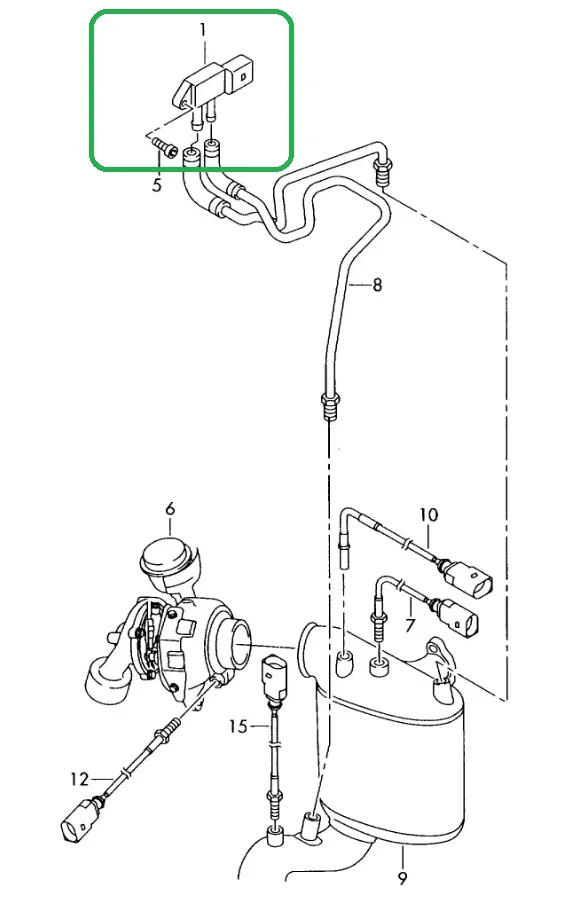 1
5
8
6
10
7
15
12
9