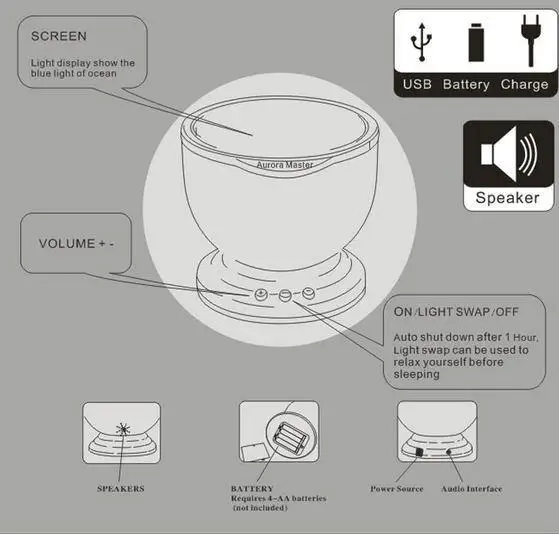 SCREEN

Light display show the blue light of ocean

USB Battery Charge

Speaker

Aurora Master

VOLUME + -

ON/LIGHT SWAP/OFF

Auto shut down after 1 Hour, Light swap can be used to relax yourself before sleeping

SPEAKERS

BATTERY
Requires 4-AA batteries
(not included)

Power Source

Audio Interface