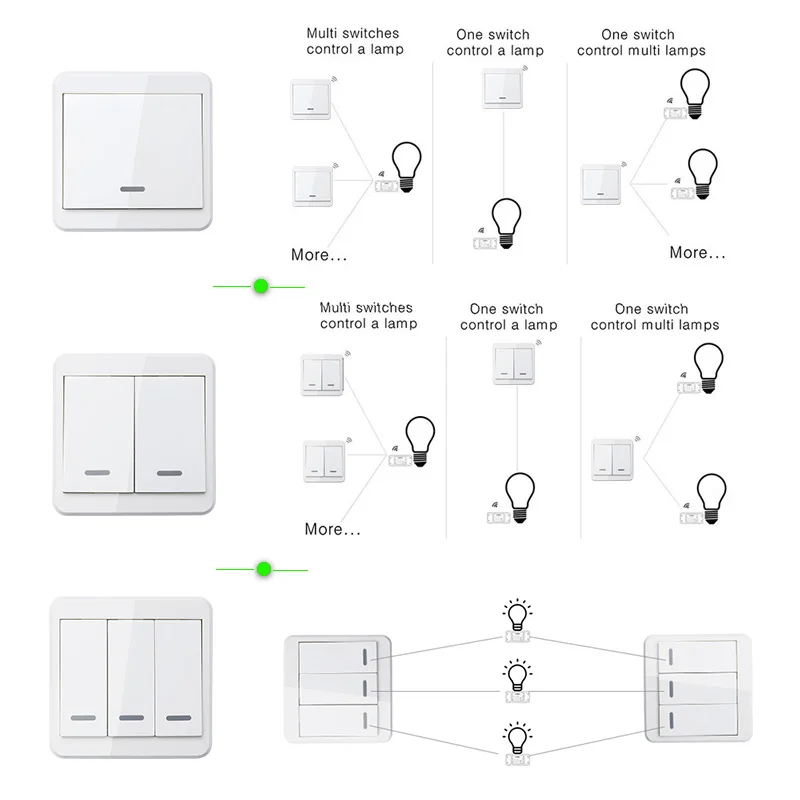 Multi switches control a lamp

More...

One switch control a lamp

One switch control multi lamps

More...

Multi switches control a lamp

More...

One switch control a lamp

One switch control multi lamps